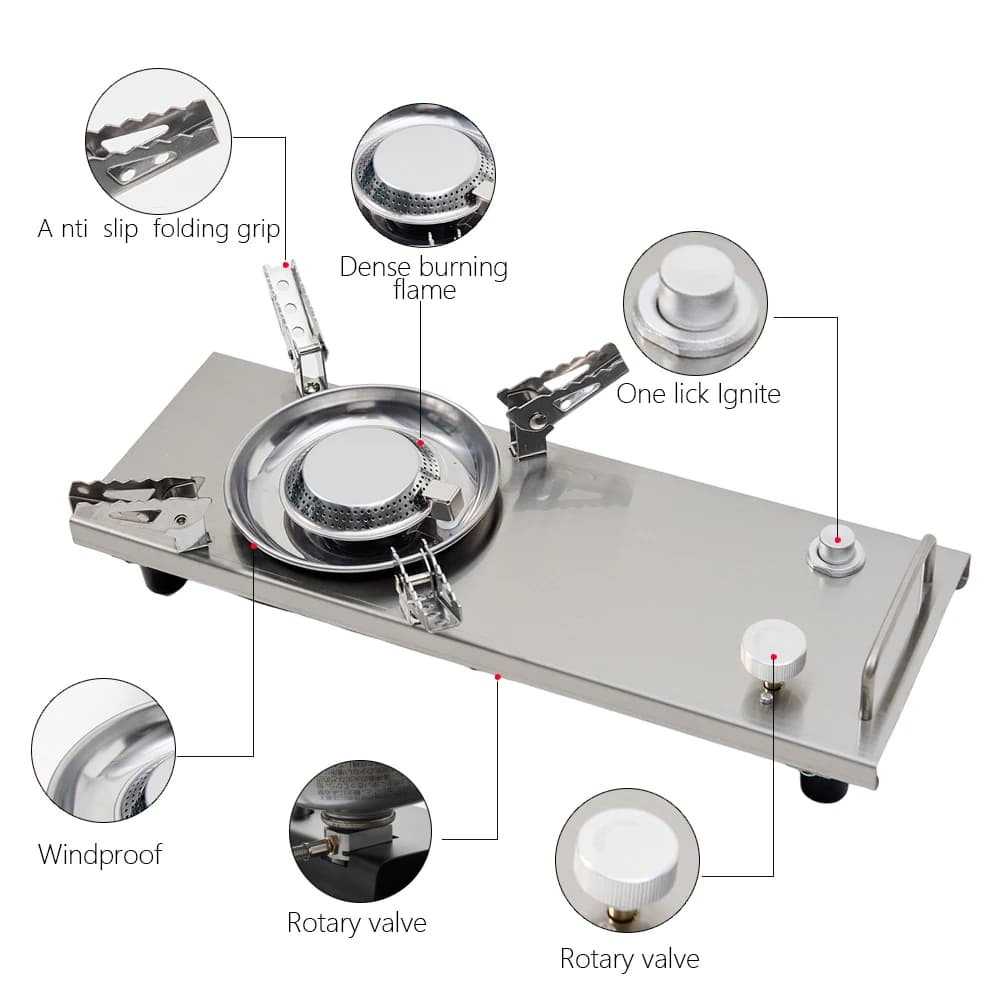 A nti slip folding grip

Dense burning flame

One lick Ignite

Windproof

Rotary valve

Rotary valve