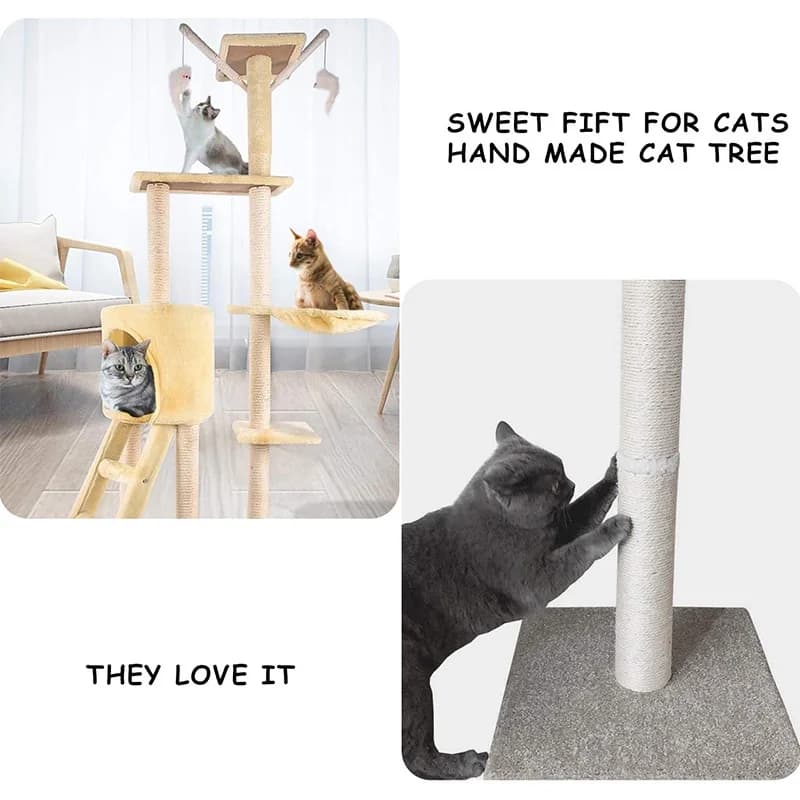 SWEET FIFT FOR CATS
HAND MADE CAT TREE

THEY LOVE IT