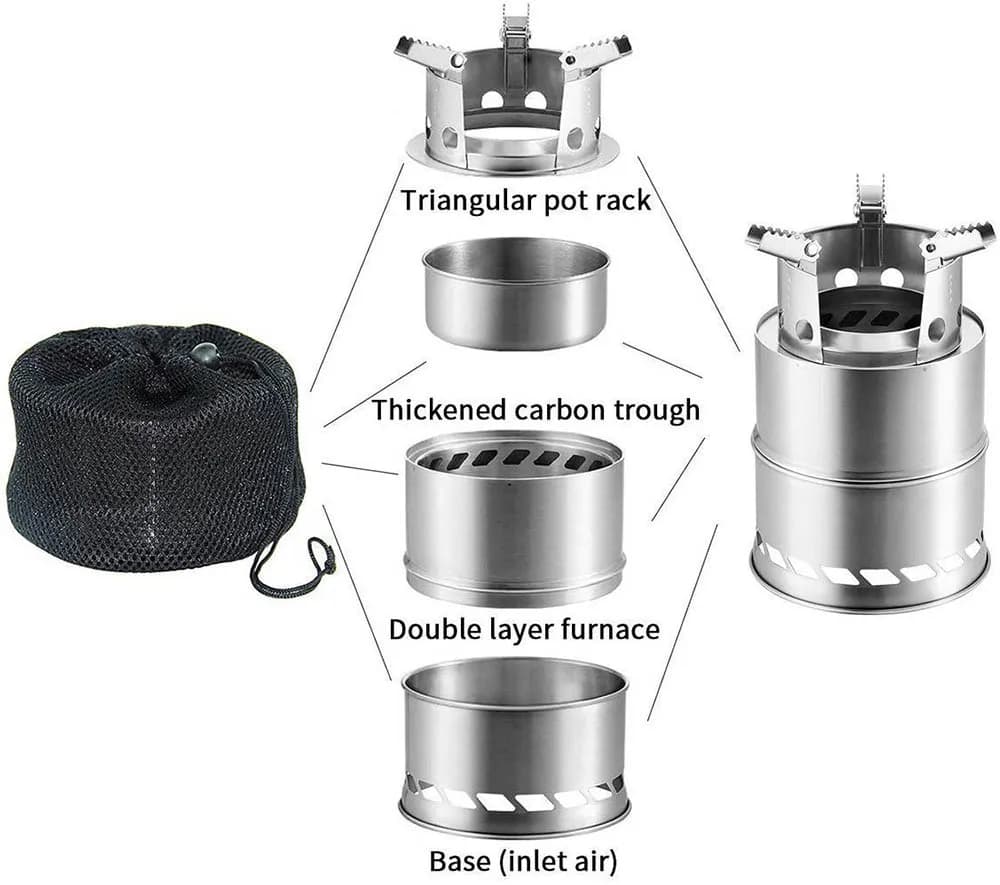 Triangular pot rack

Thickened carbon trough

Double layer furnace

Base (inlet air)