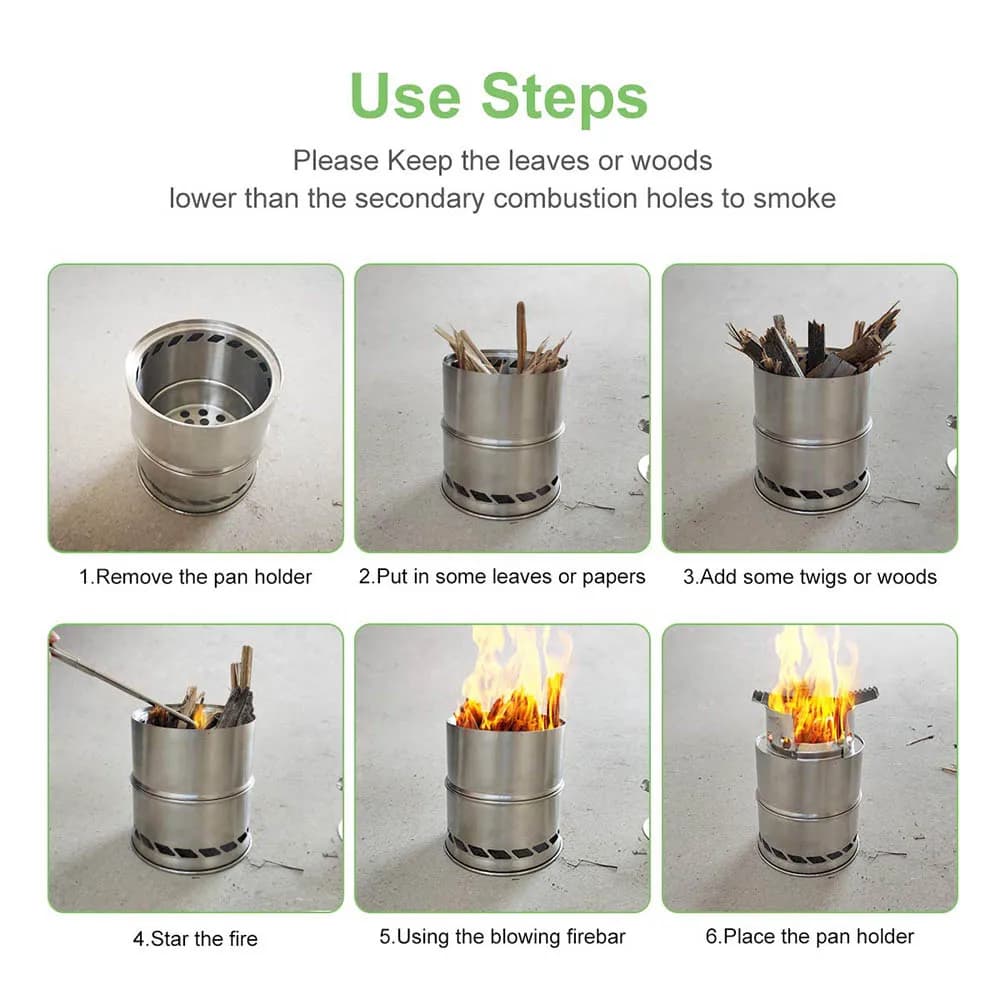 Use Steps

Please Keep the leaves or woods lower than the secondary combustion holes to smoke

1.Remove the pan holder

2.Put in some leaves or papers

3.Add some twigs or woods

4.Star the fire

5.Using the blowing firebar

6.Place the pan holder