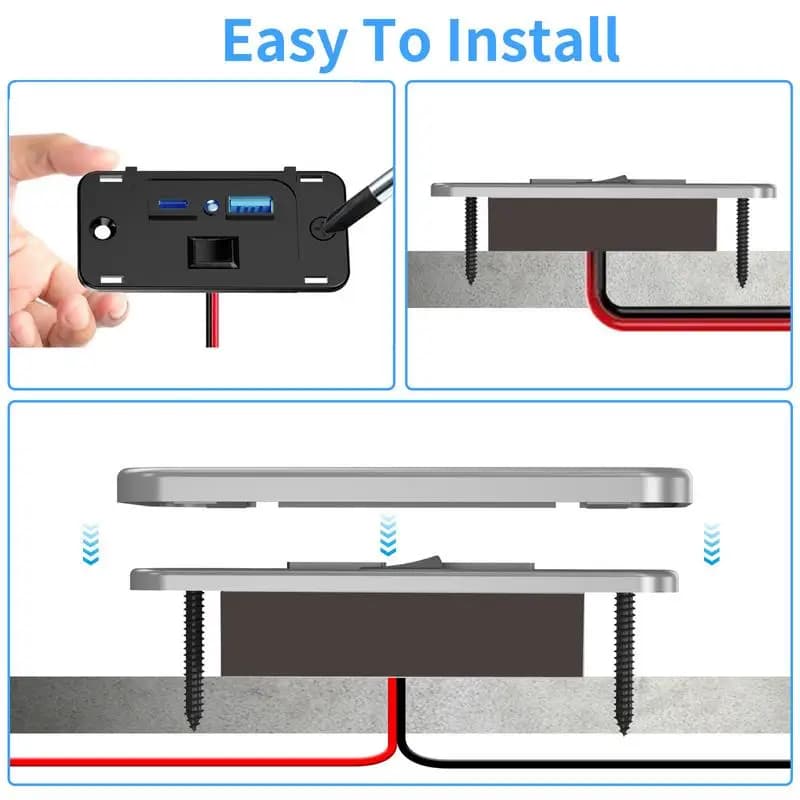 Easy To Install