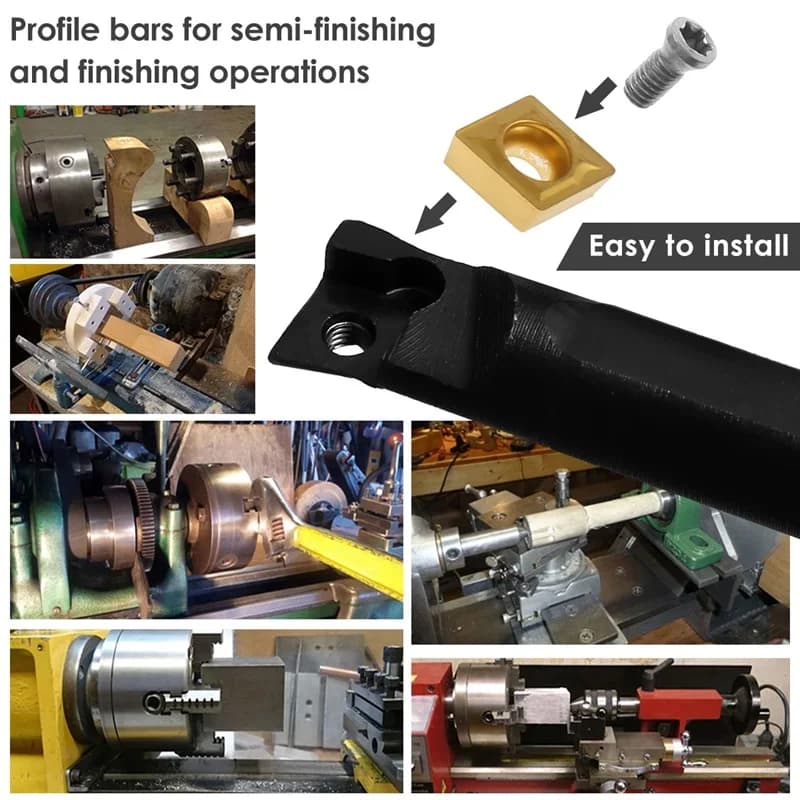 Profile bars for semi-finishing and finishing operations

Easy to install