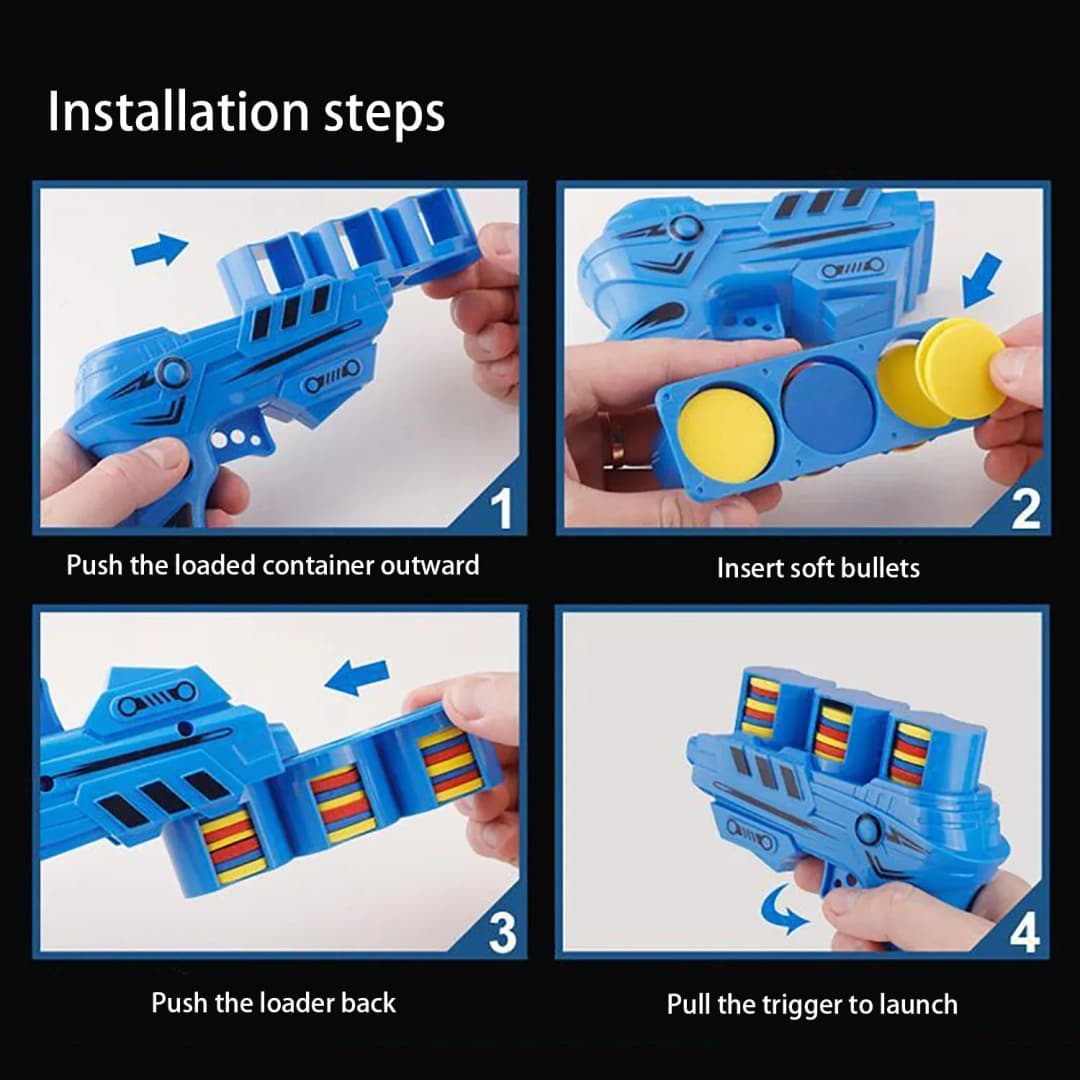 Installation steps

1

Push the loaded container outward

2

Insert soft bullets

3

Push the loader back

4

Pull the trigger to launch