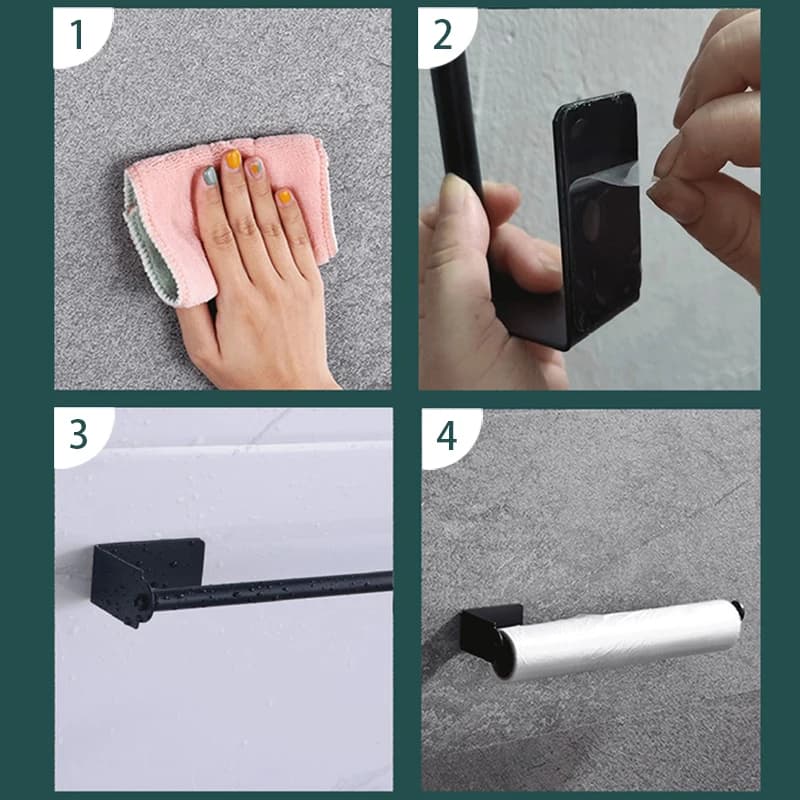 1

2

3

4