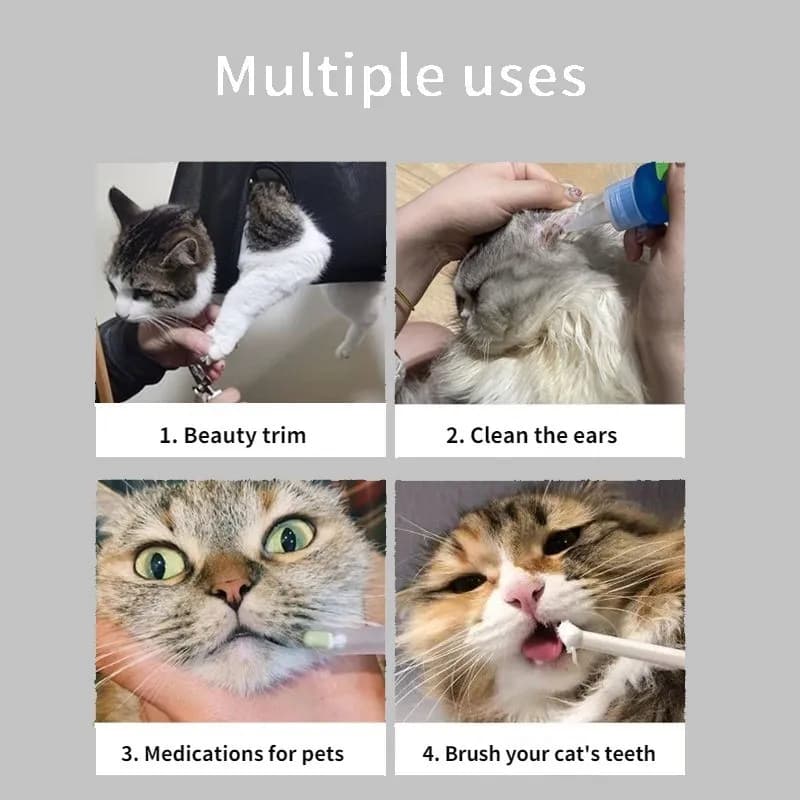 Multiple uses

1. Beauty trim

2. Clean the ears

3. Medications for pets

4. Brush your cat's teeth