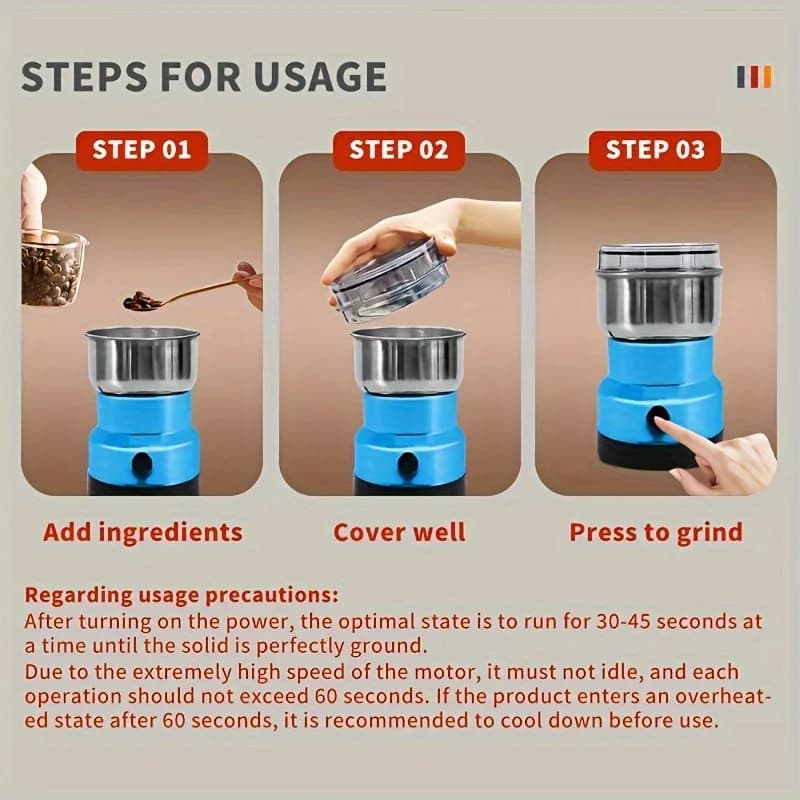 STEPS FOR USAGE

STEP 01

STEP 02

STEP 03

Add ingredients

Cover well

Press to grind

Regarding usage precautions:
After turning on the power, the optimal state is to run for 30-45 seconds at a time until the solid is perfectly ground.
Due to the extremely high speed of the motor, it must not idle, and each operation should not exceed 60 seconds. If the product enters an overheated state after 60 seconds, it is recommended to cool down before use.