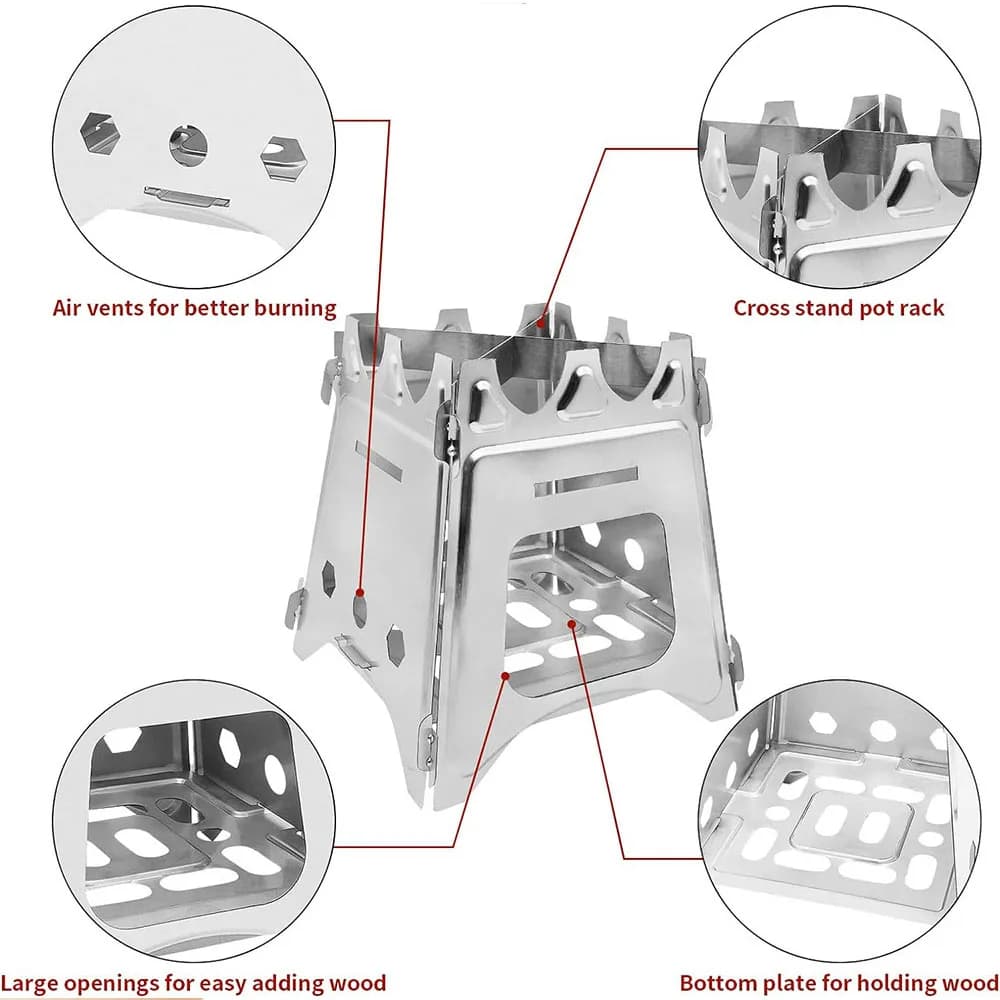 Air vents for better burning

Cross stand pot rack

Large openings for easy adding wood

Bottom plate for holding wood