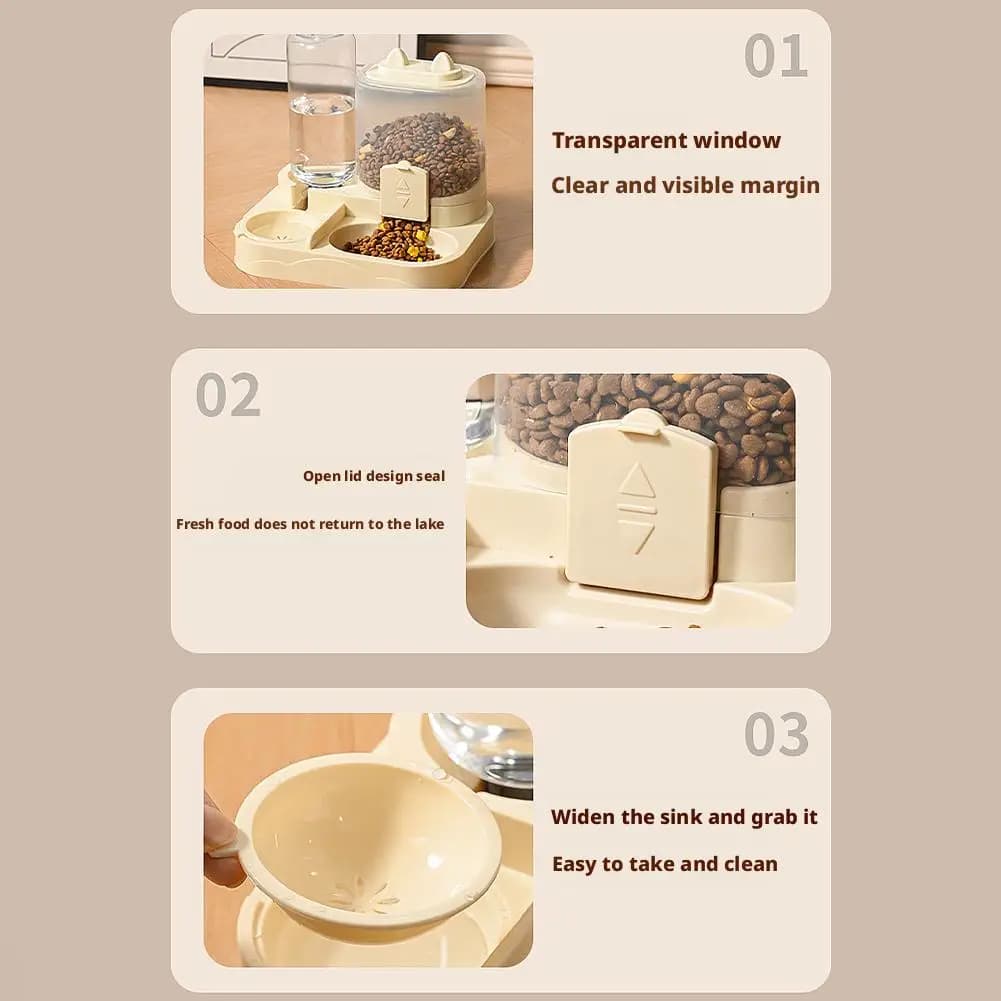 01

Transparent window

Clear and visible margin

02

Open lid design seal

Fresh food does not return to the lake

03

Widen the sink and grab it

Easy to take and clean