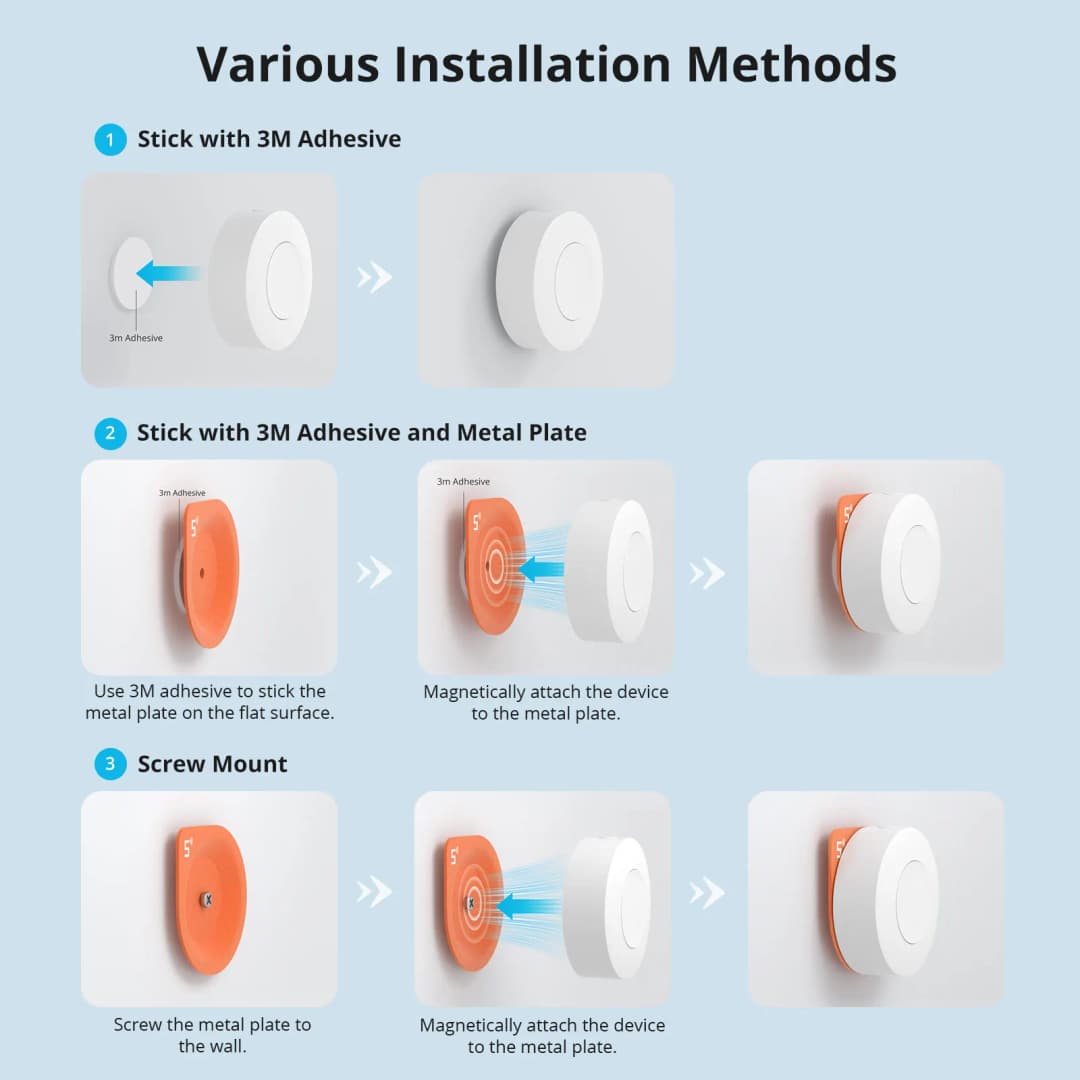 Various Installation Methods

1 Stick with 3M Adhesive

3m Adhesive

2 Stick with 3M Adhesive and Metal Plate

3m Adhesive

3m Adhesive

Use 3M adhesive to stick the metal plate on the flat surface.

Magnetically attach the device to the metal plate.

3 Screw Mount

Screw the metal plate to the wall.

Magnetically attach the device to the metal plate.