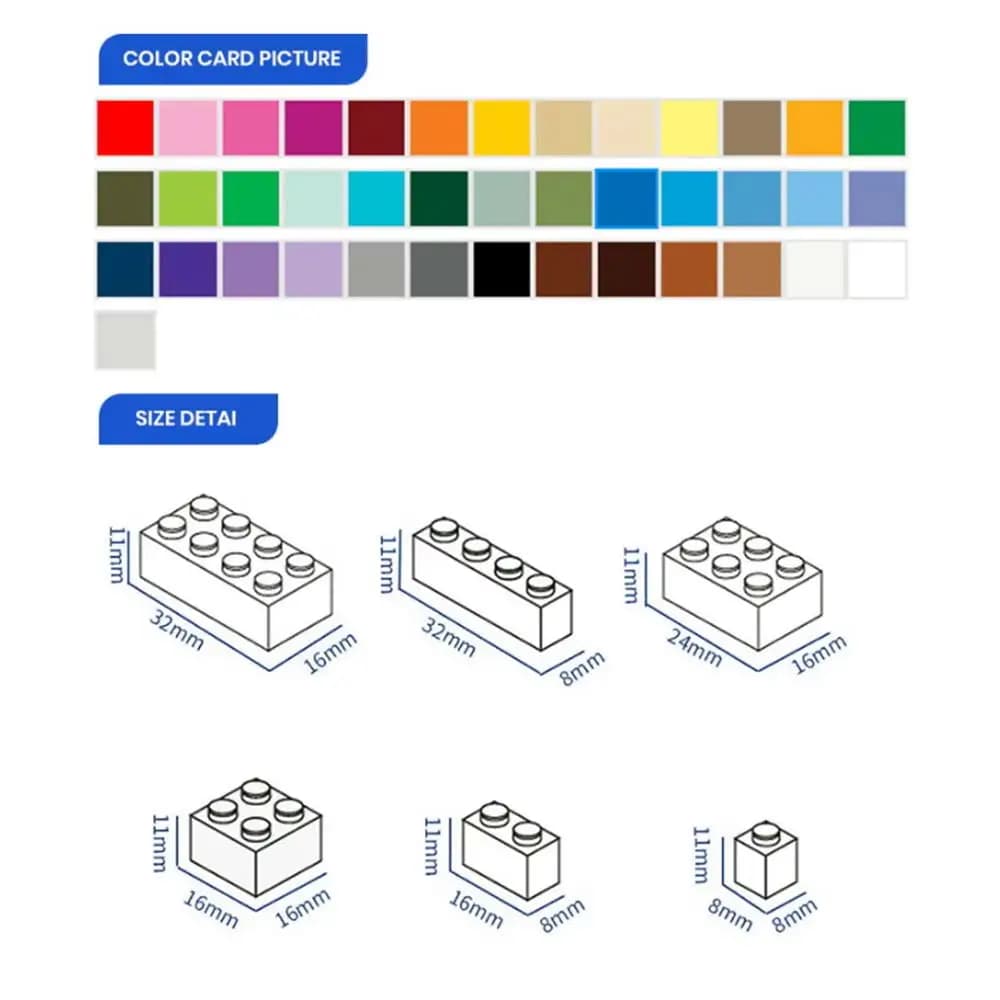 COLOR CARD PICTURE

SIZE DETAI

11mm
32mm
16mm

11mm
32mm
8mm

11mm
24mm
16mm

11mm
16mm
16mm

11mm
16mm
8mm

11mm
8mm
8mm