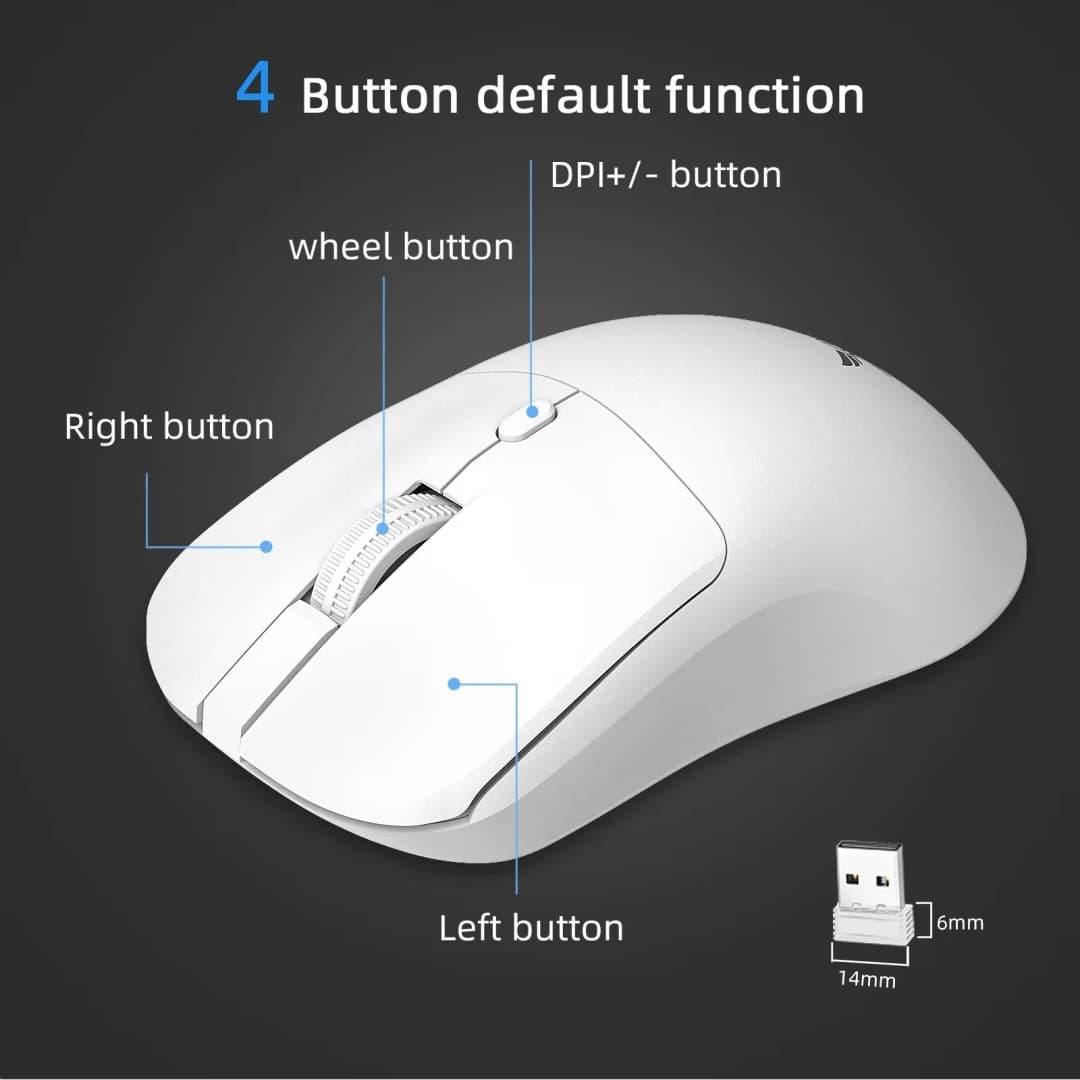 4 Button default function

DPI+/- button

wheel button

Right button

Left button

6mm

14mm