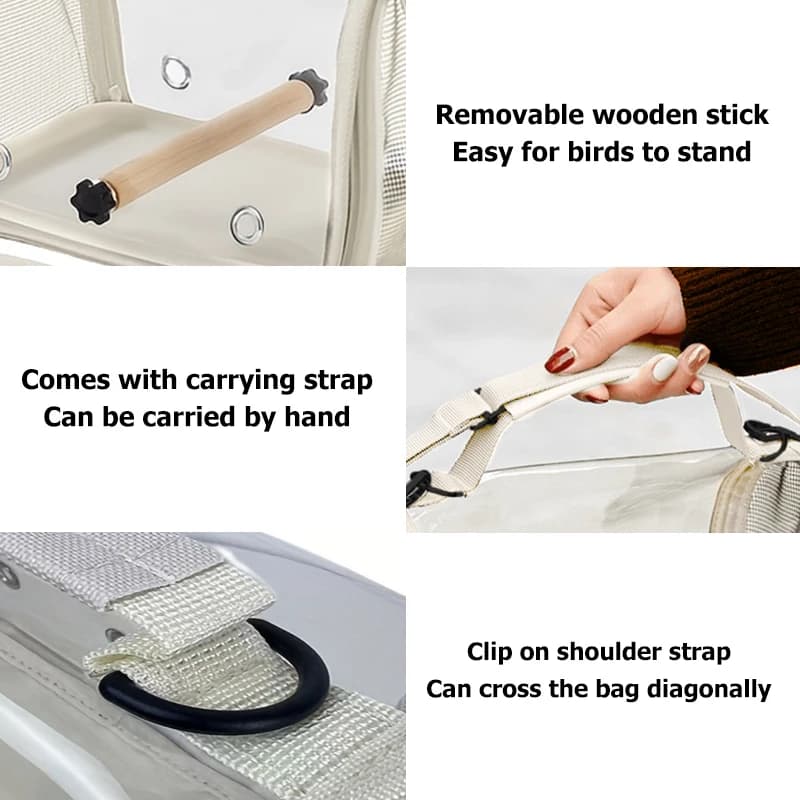 Removable wooden stick
Easy for birds to stand

Comes with carrying strap
Can be carried by hand

Clip on shoulder strap
Can cross the bag diagonally