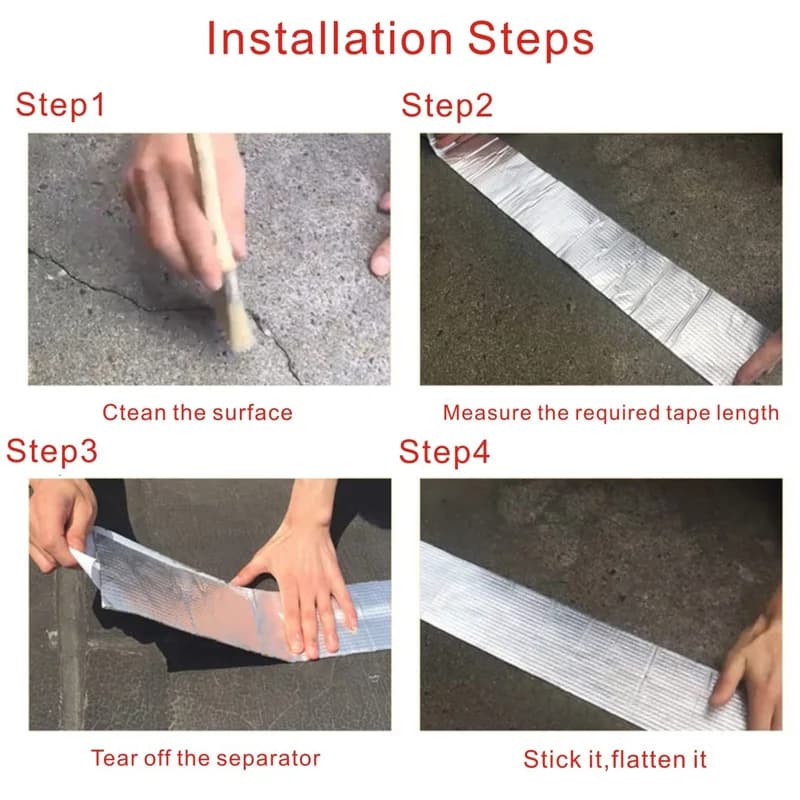 Installation Steps

Step1

Ctean the surface

Step2

Measure the required tape length

Step3

Tear off the separator

Step4

Stick it,flatten it