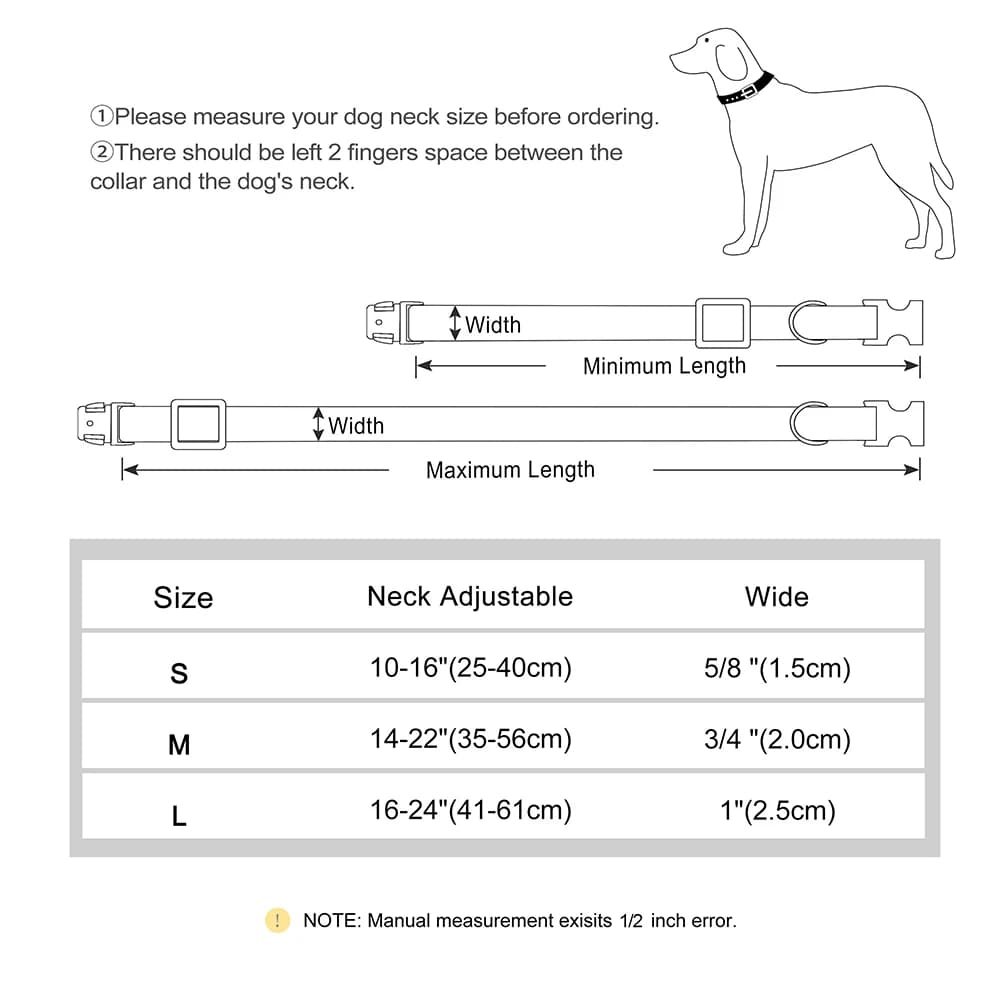 ①Please measure your dog neck size before ordering.
②There should be left 2 fingers space between the collar and the dog's neck.

Width
Minimum Length
Width
Maximum Length

| Size | Neck Adjustable | Wide |
|---|---|---|
| S | 10-16"(25-40cm) | 5/8 "(1.5cm) |
| M | 14-22"(35-56cm) | 3/4 "(2.0cm) |
| L | 16-24"(41-61cm) | 1"(2.5cm) |

! NOTE: Manual measurement exisits 1/2 inch error.