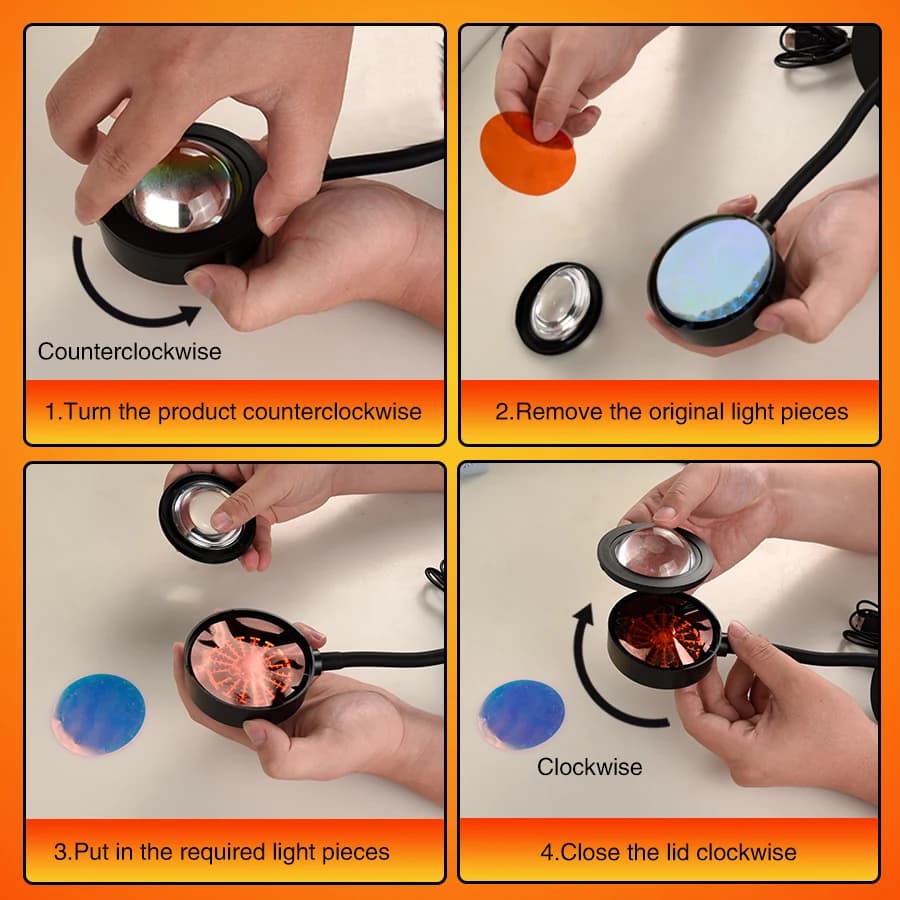 Counterclockwise

1.Turn the product counterclockwise

2.Remove the original light pieces

3.Put in the required light pieces

Clockwise

4.Close the lid clockwise