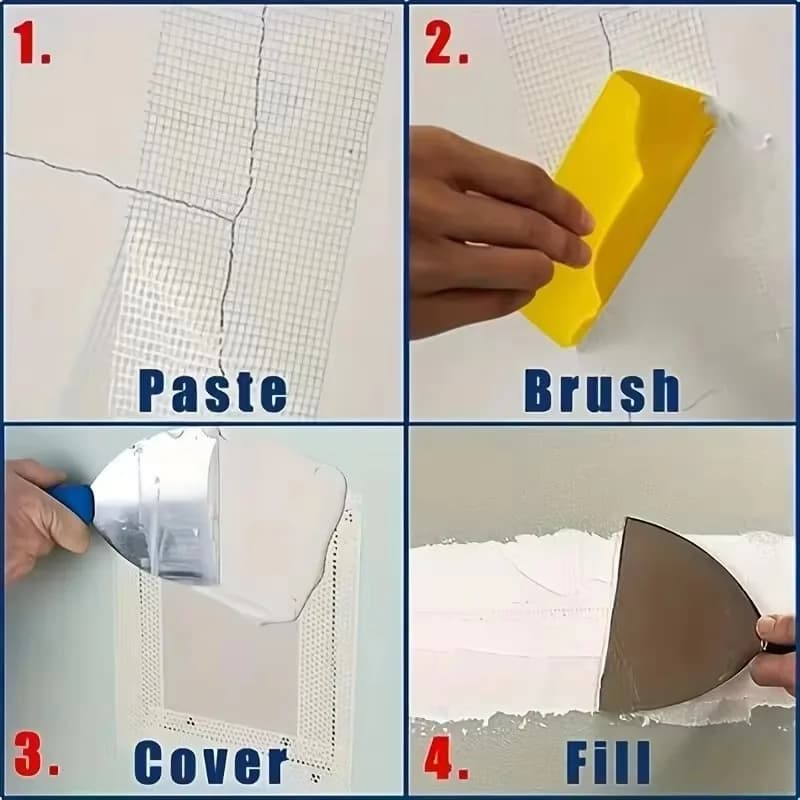 1.

Paste

2.

Brush

3.

Cover

4.

Fill