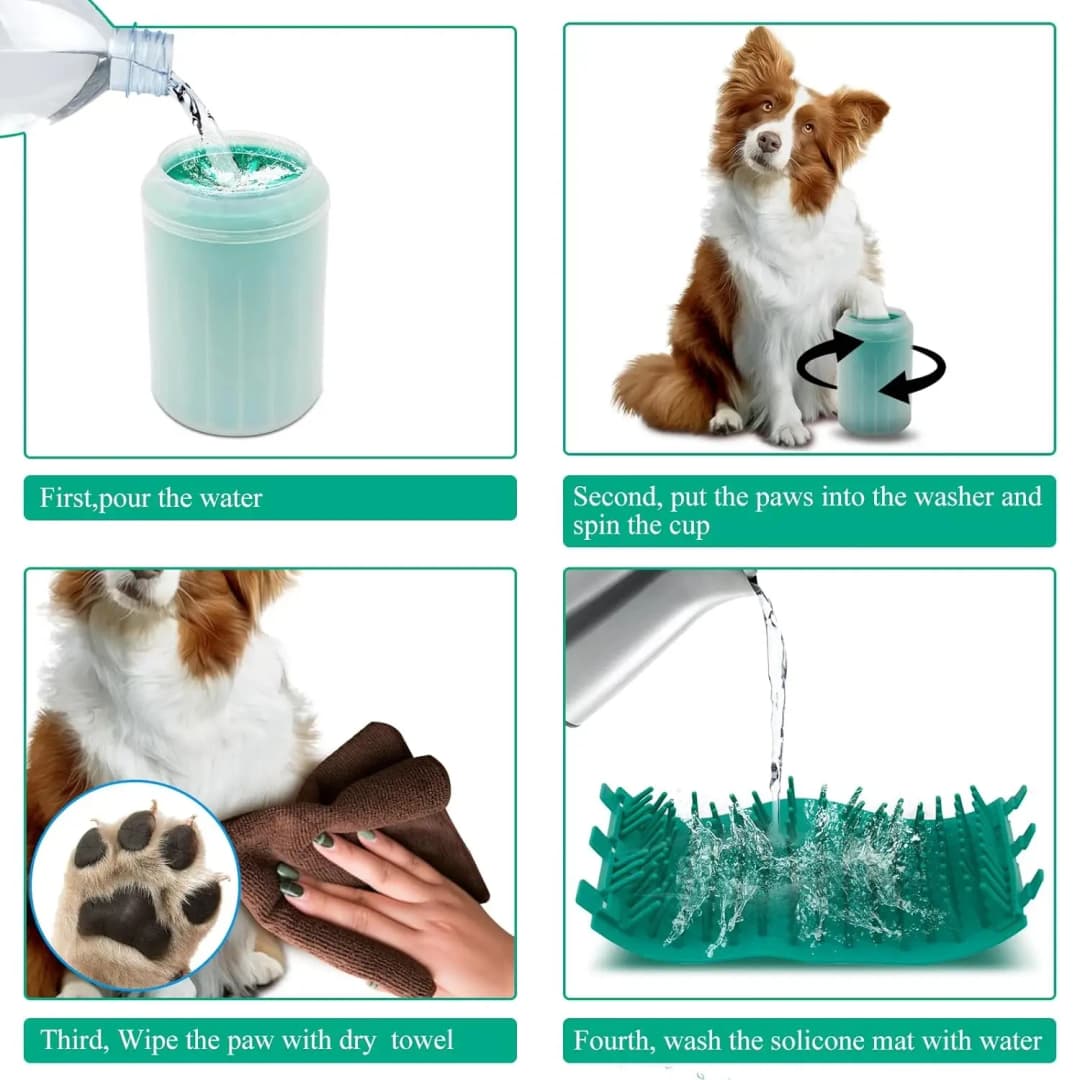 First,pour the water

Second, put the paws into the washer and spin the cup

Third, Wipe the paw with dry towel

Fourth, wash the solicone mat with water