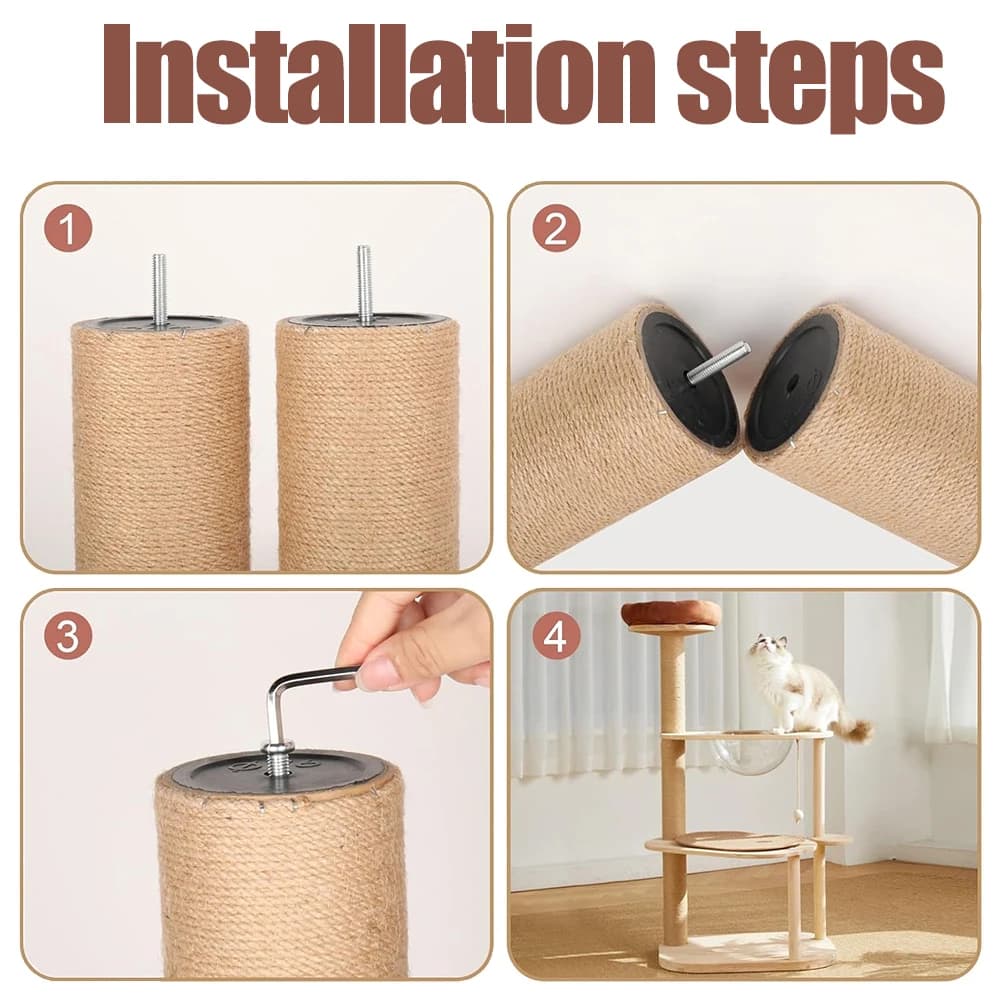 Installation steps

1

2

3

4