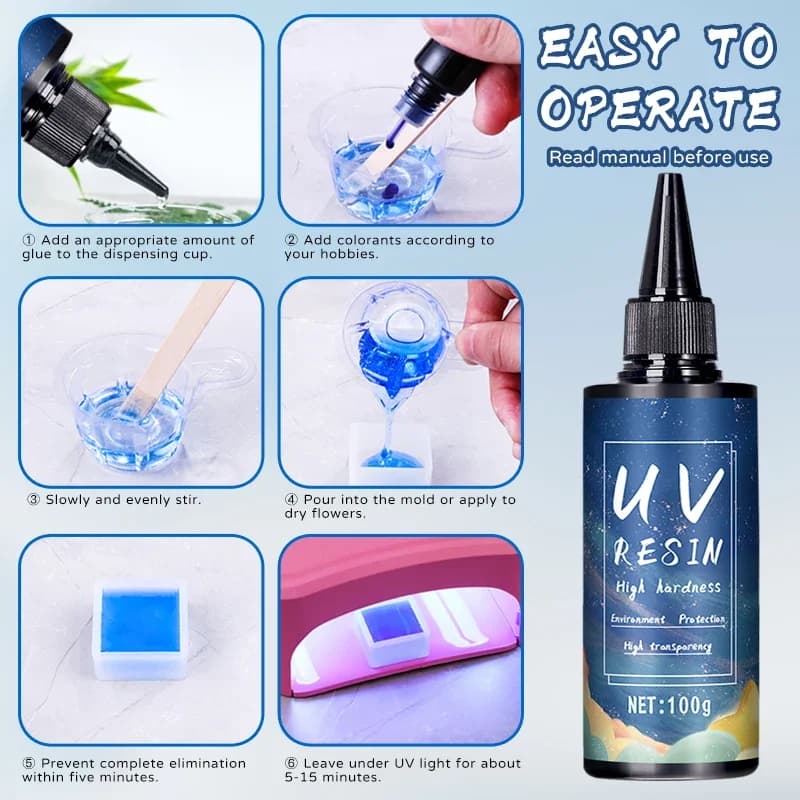 EASY TO OPERATE

Read manual before use

① Add an appropriate amount of glue to the dispensing cup.

② Add colorants according to your hobbies.

③ Slowly and evenly stir.

④ Pour into the mold or apply to dry flowers.

⑤ Prevent complete elimination within five minutes.

⑥ Leave under UV light for about 5-15 minutes.

UV RESIN

High hardness

Environment Protection

High transparency

NET:100g