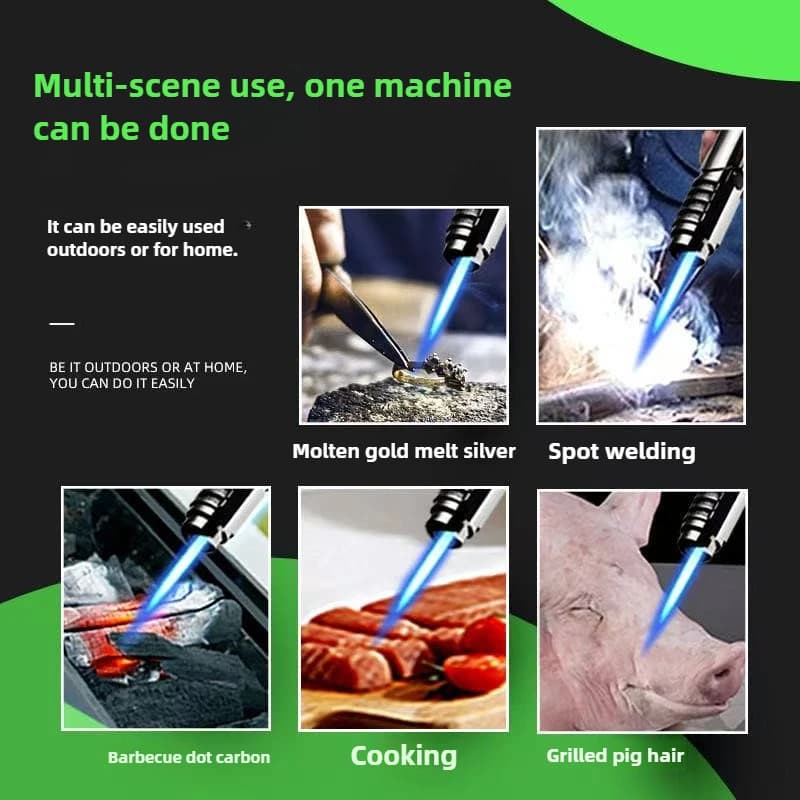 Multi-scene use, one machine can be done

It can be easily used outdoors or for home.

BE IT OUTDOORS OR AT HOME, YOU CAN DO IT EASILY

Molten gold melt silver

Spot welding

Barbecue dot carbon

Cooking

Grilled pig hair