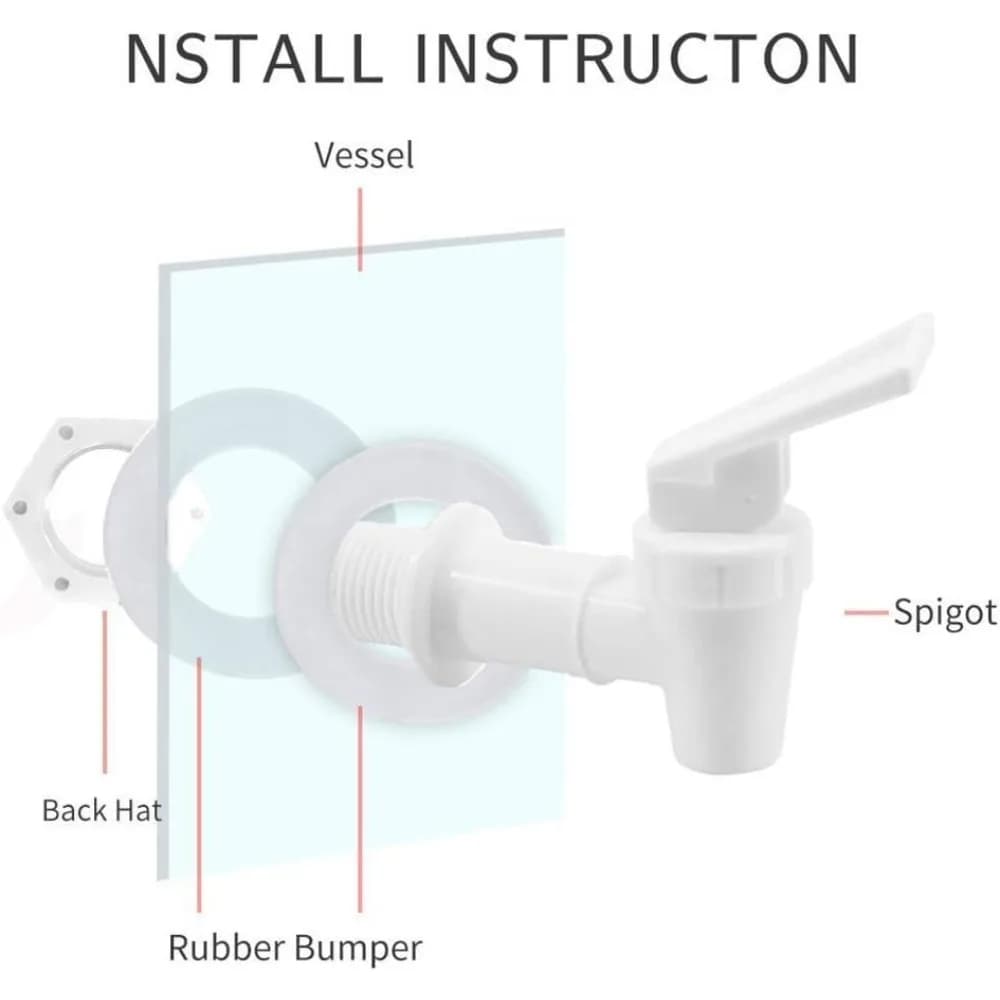 NSTALL INSTRUCTON

Vessel

Spigot

Back Hat

Rubber Bumper