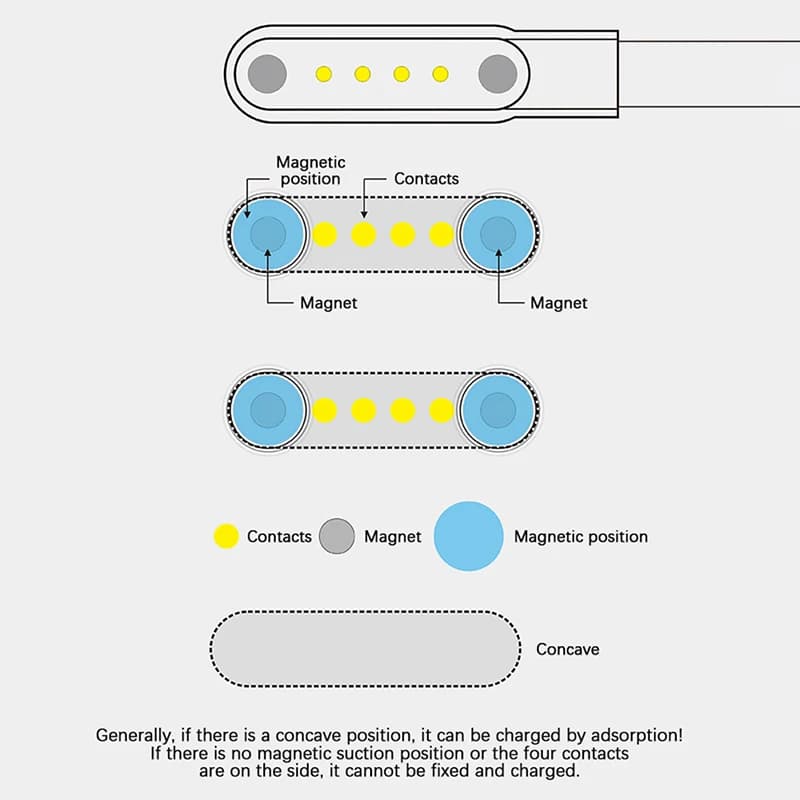 Magnetic position

Contacts

Magnet

Magnet

Contacts Magnet Magnetic position

Concave

Generally, if there is a concave position, it can be charged by adsorption! If there is no magnetic suction position or the four contacts are on the side, it cannot be fixed and charged.