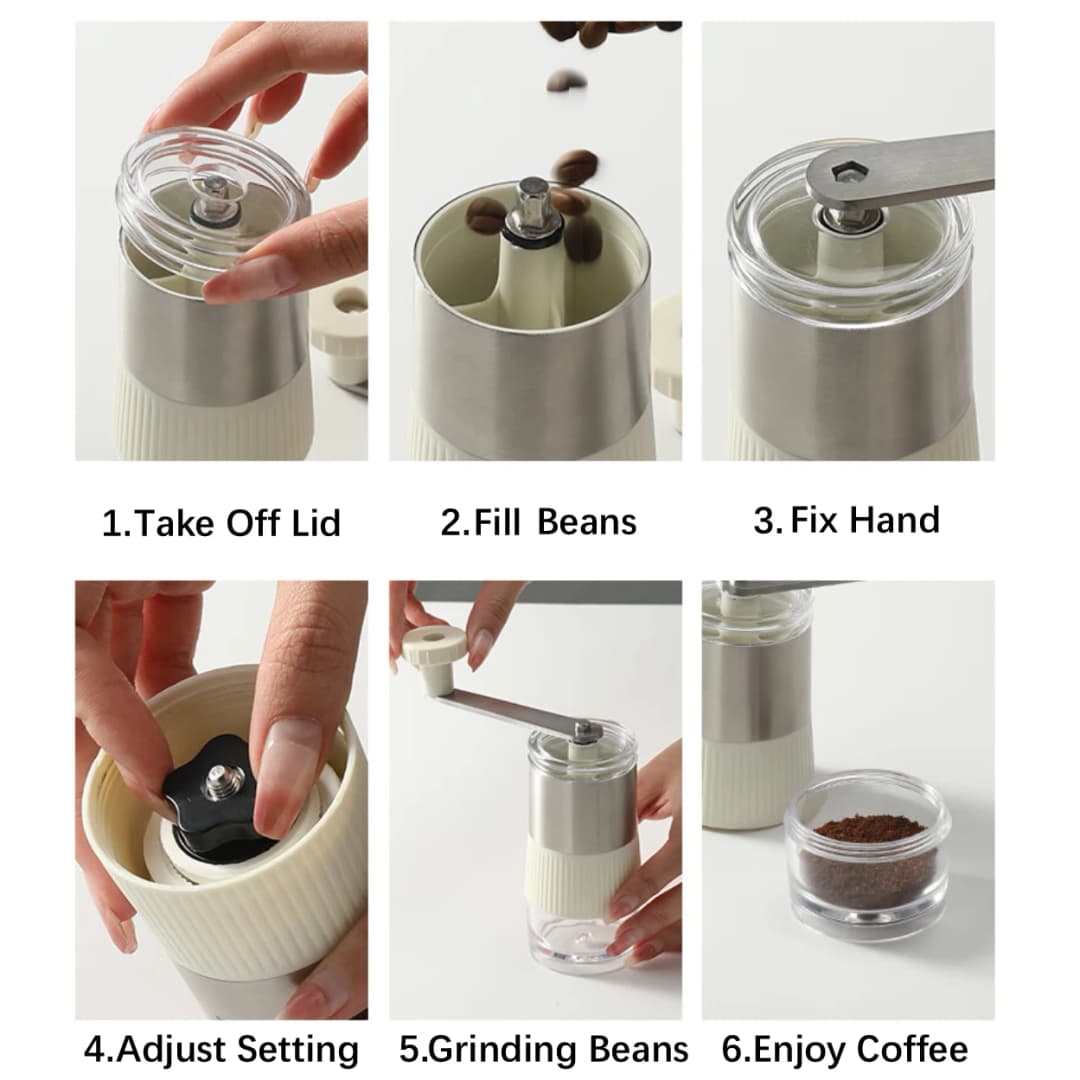 1.Take Off Lid

2.Fill Beans

3.Fix Hand

4.Adjust Setting

5.Grinding Beans

6.Enjoy Coffee