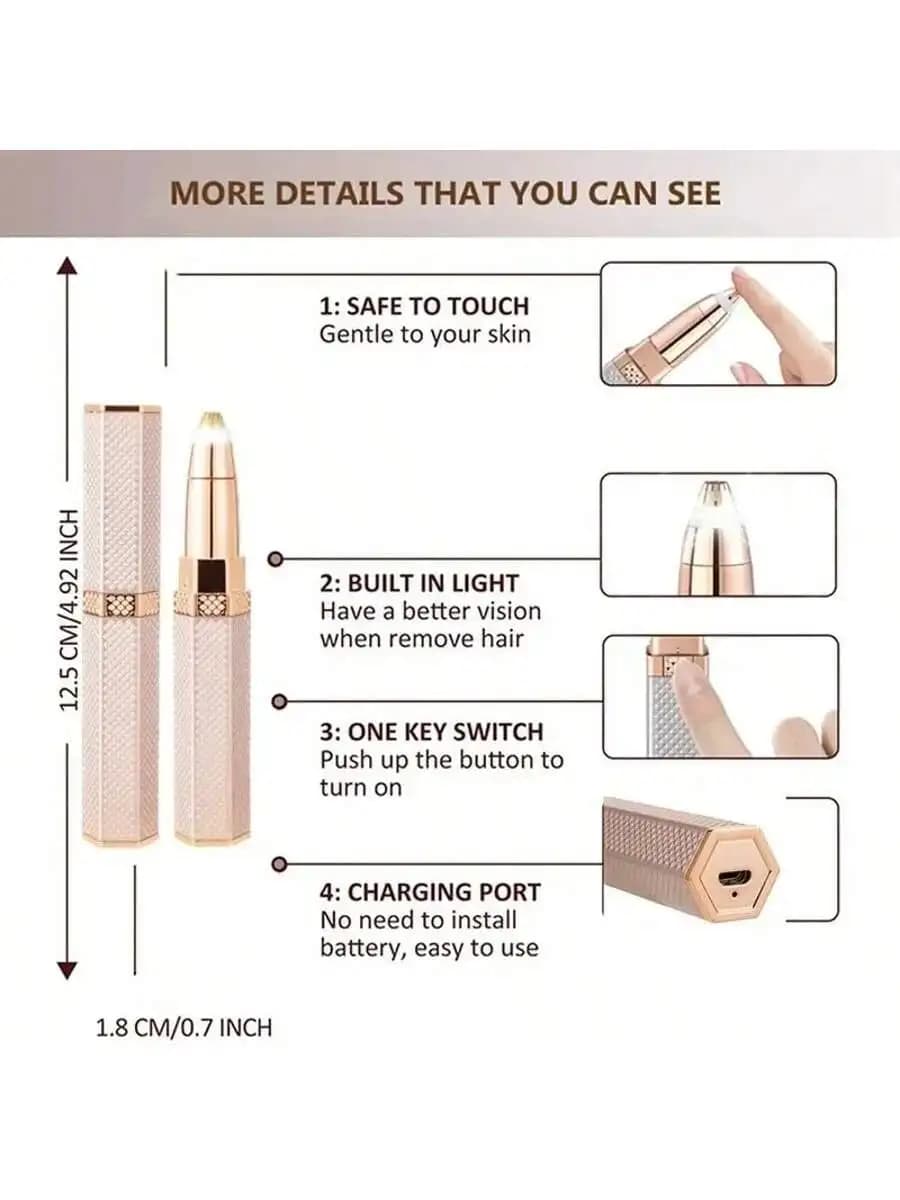 MORE DETAILS THAT YOU CAN SEE

12.5 CM/4.92 INCH

1: SAFE TO TOUCH
Gentle to your skin

2: BUILT IN LIGHT
Have a better vision when remove hair

3: ONE KEY SWITCH
Push up the button to turn on

4: CHARGING PORT
No need to install battery, easy to use

1.8 CM/0.7 INCH