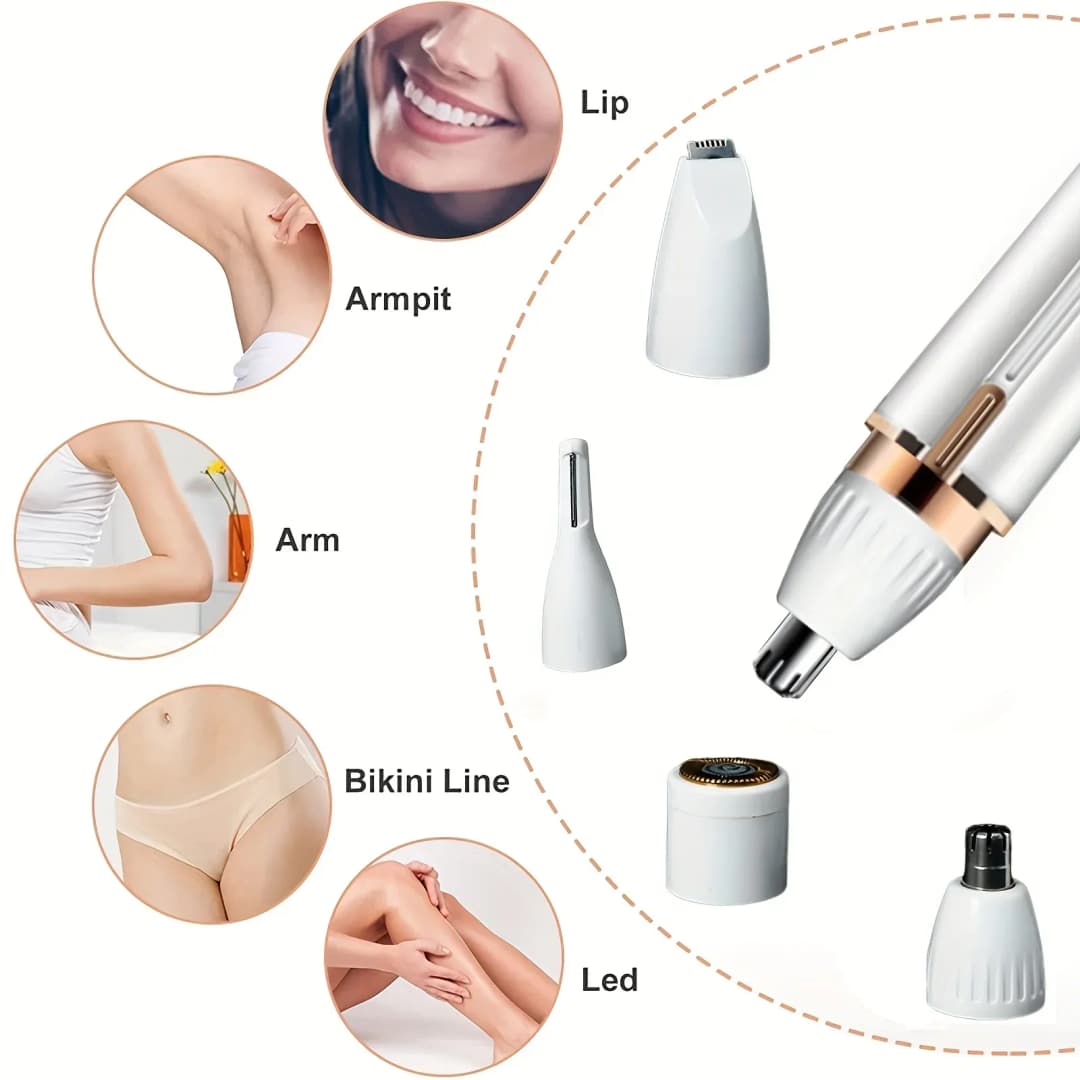 Lip

Armpit

Arm

Bikini Line

Led