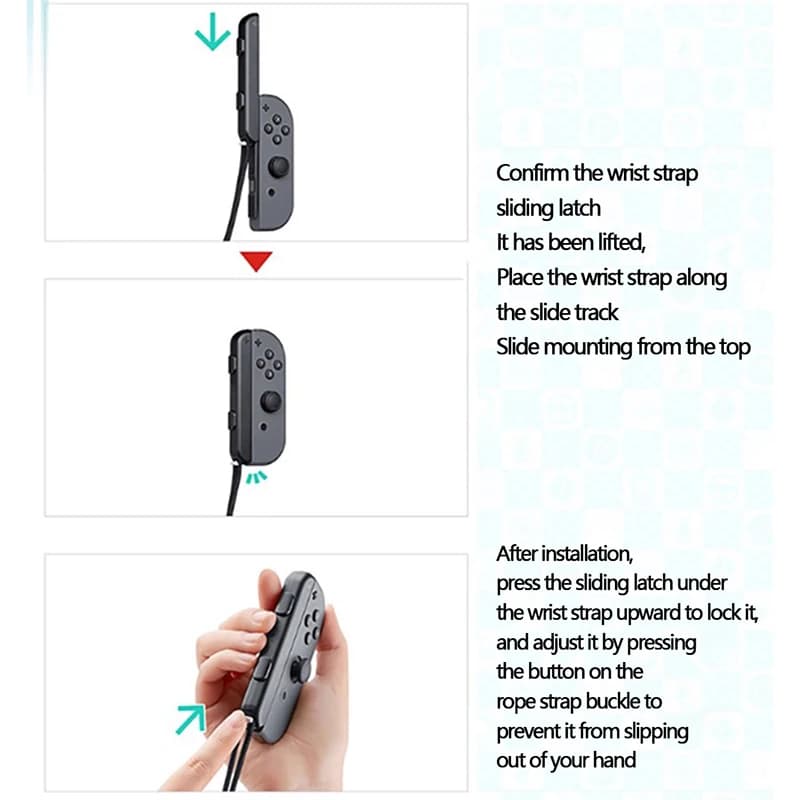 Confirm the wrist strap sliding latch
It has been lifted,
Place the wrist strap along the slide track
Slide mounting from the top

After installation, press the sliding latch under the wrist strap upward to lock it, and adjust it by pressing the button on the rope strap buckle to prevent it from slipping out of your hand