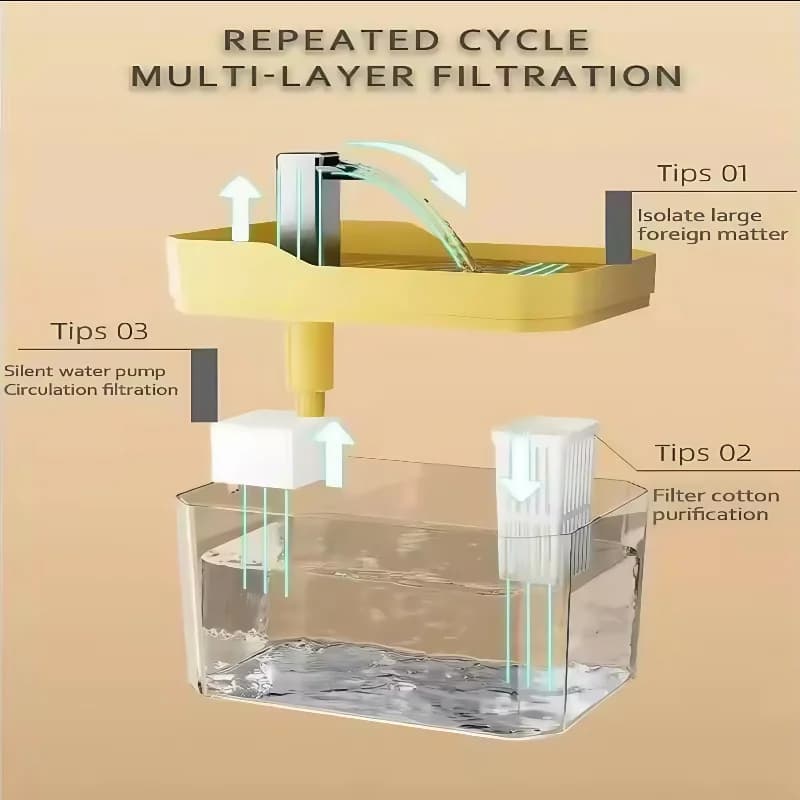 REPEATED CYCLE
MULTI-LAYER FILTRATION

Tips 01
Isolate large foreign matter

Tips 03
Silent water pump
Circulation filtration

Tips 02
Filter cotton purification