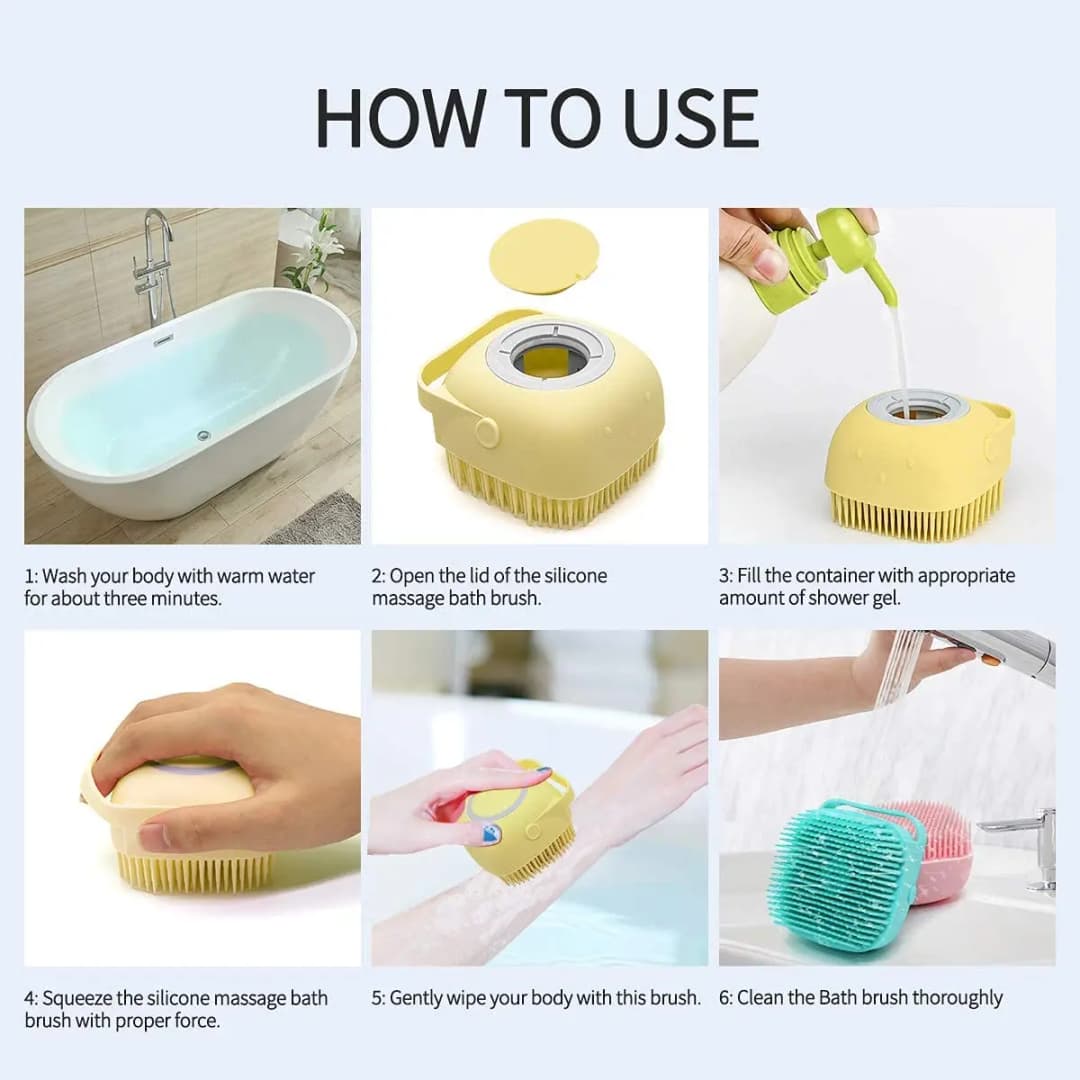 HOW TO USE

1: Wash your body with warm water for about three minutes.

2: Open the lid of the silicone massage bath brush.

3: Fill the container with appropriate amount of shower gel.

4: Squeeze the silicone massage bath brush with proper force.

5: Gently wipe your body with this brush.

6: Clean the Bath brush thoroughly