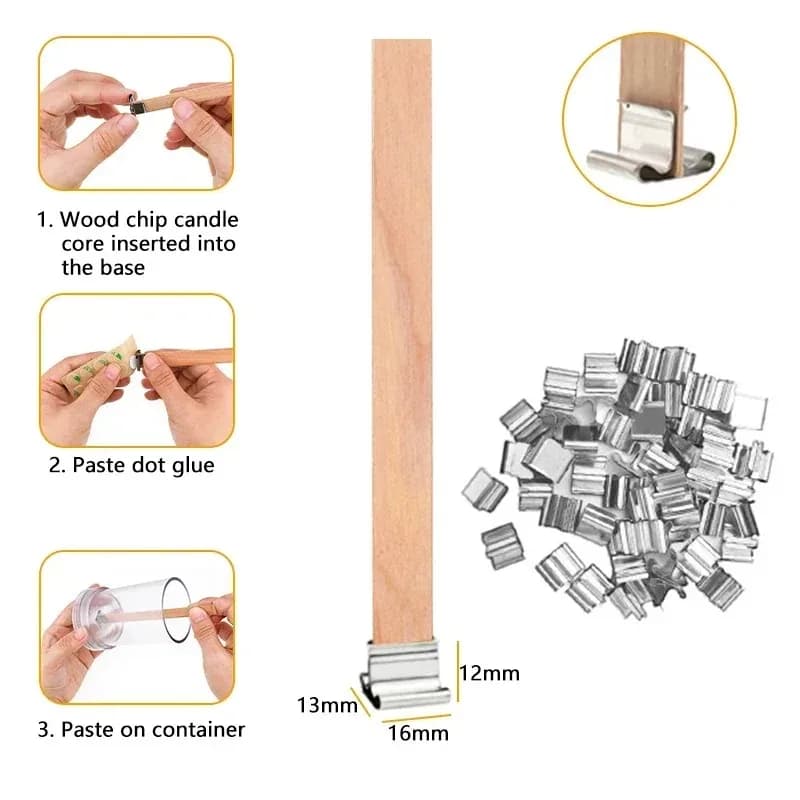 1. Wood chip candle core inserted into the base

2. Paste dot glue

3. Paste on container

12mm

13mm

16mm