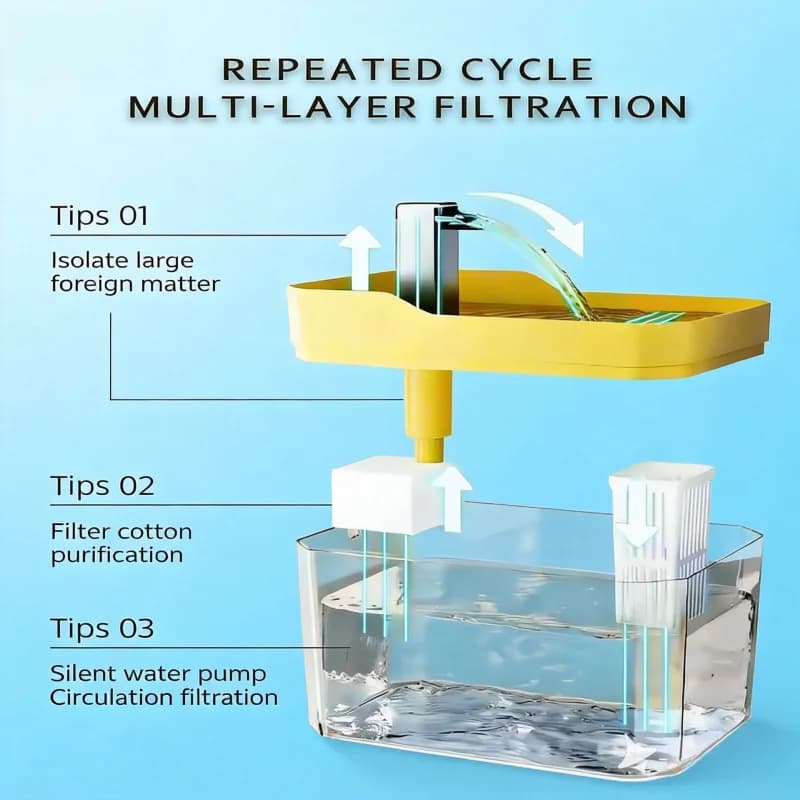 REPEATED CYCLE
MULTI-LAYER FILTRATION

Tips 01

Isolate large foreign matter

Tips 02

Filter cotton purification

Tips 03

Silent water pump
Circulation filtration