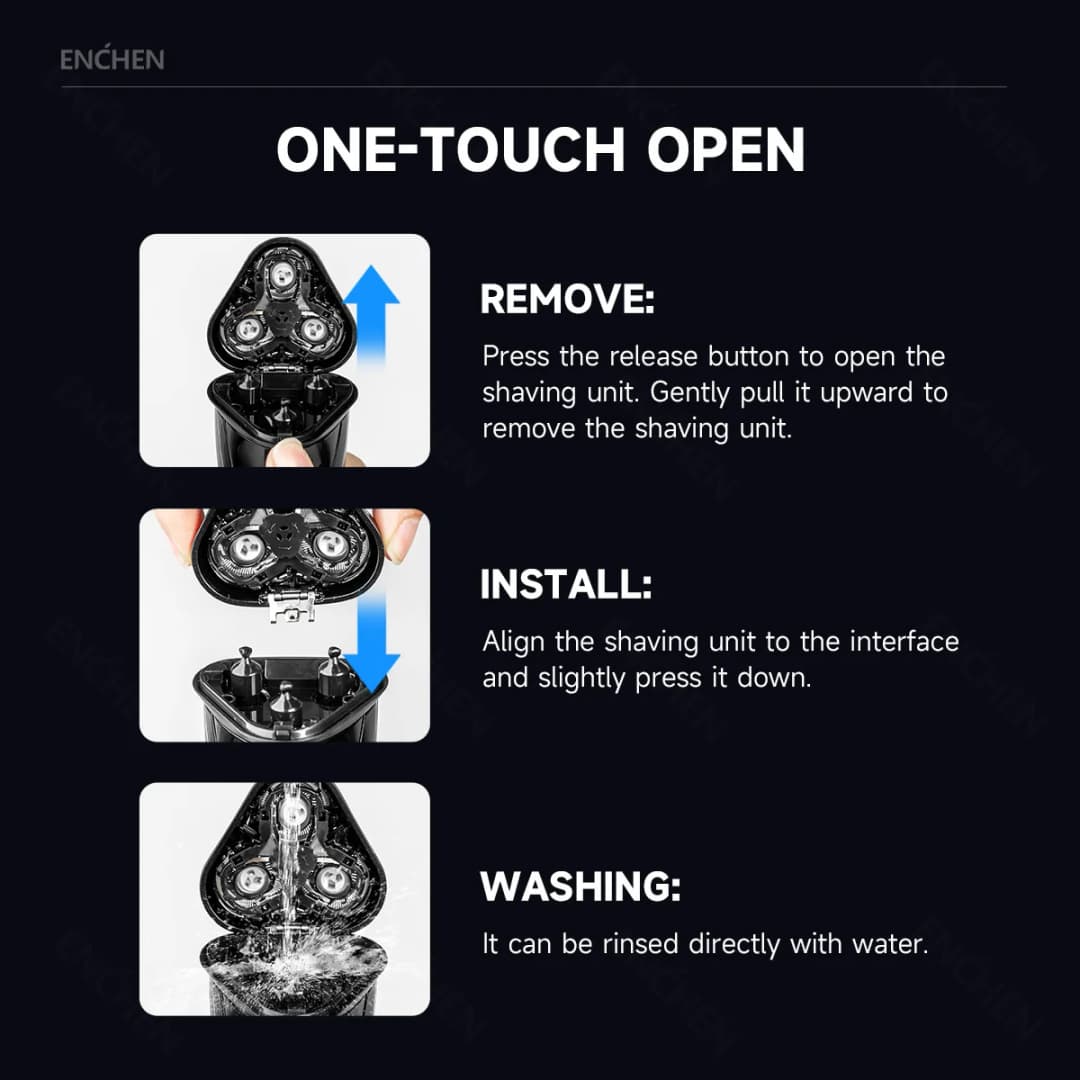 ENCHEN

ONE-TOUCH OPEN

REMOVE:

Press the release button to open the shaving unit. Gently pull it upward to remove the shaving unit.

INSTALL:

Align the shaving unit to the interface and slightly press it down.

WASHING:

It can be rinsed directly with water.