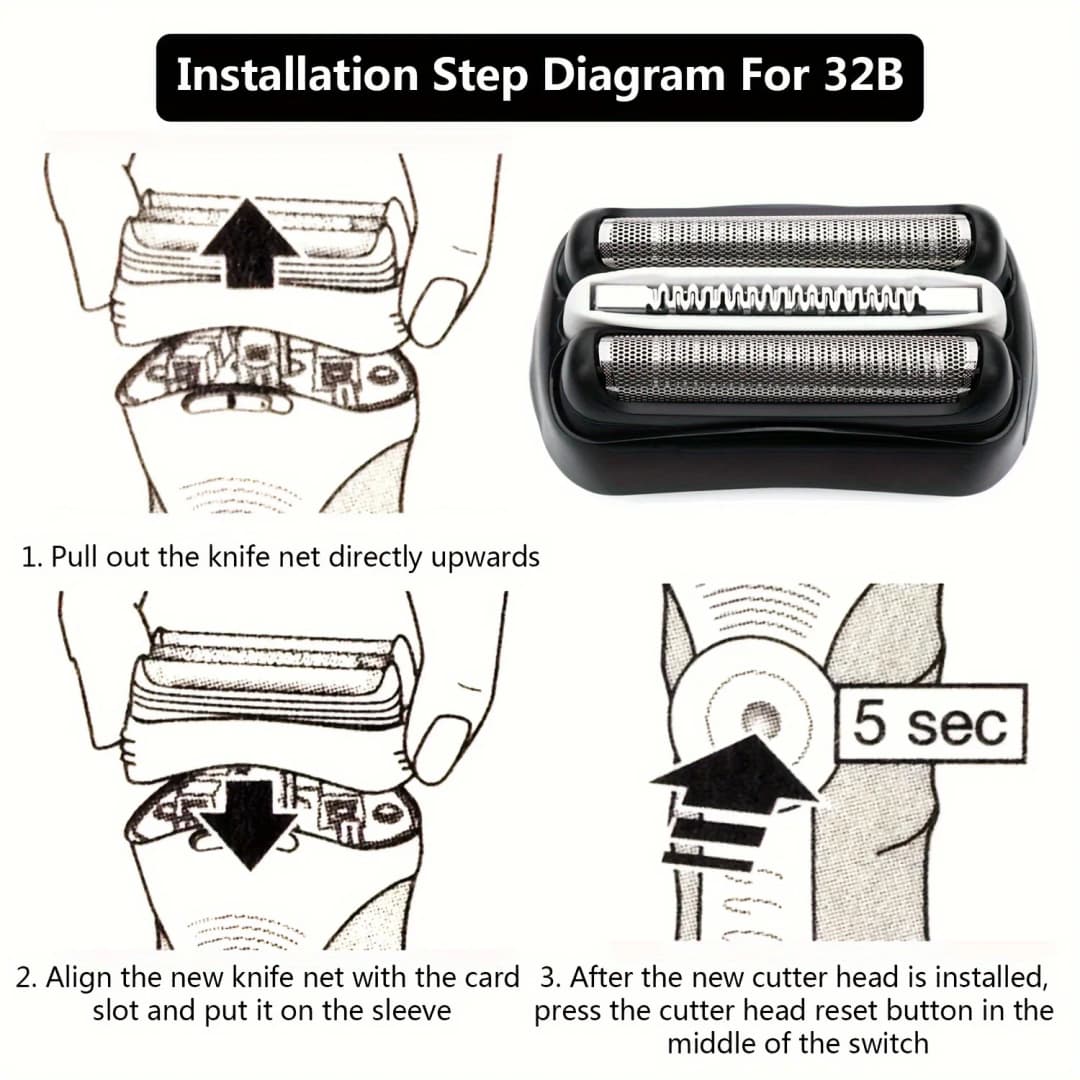 Installation Step Diagram For 32B

1. Pull out the knife net directly upwards

5 sec

2. Align the new knife net with the card slot and put it on the sleeve

3. After the new cutter head is installed, press the cutter head reset button in the middle of the switch