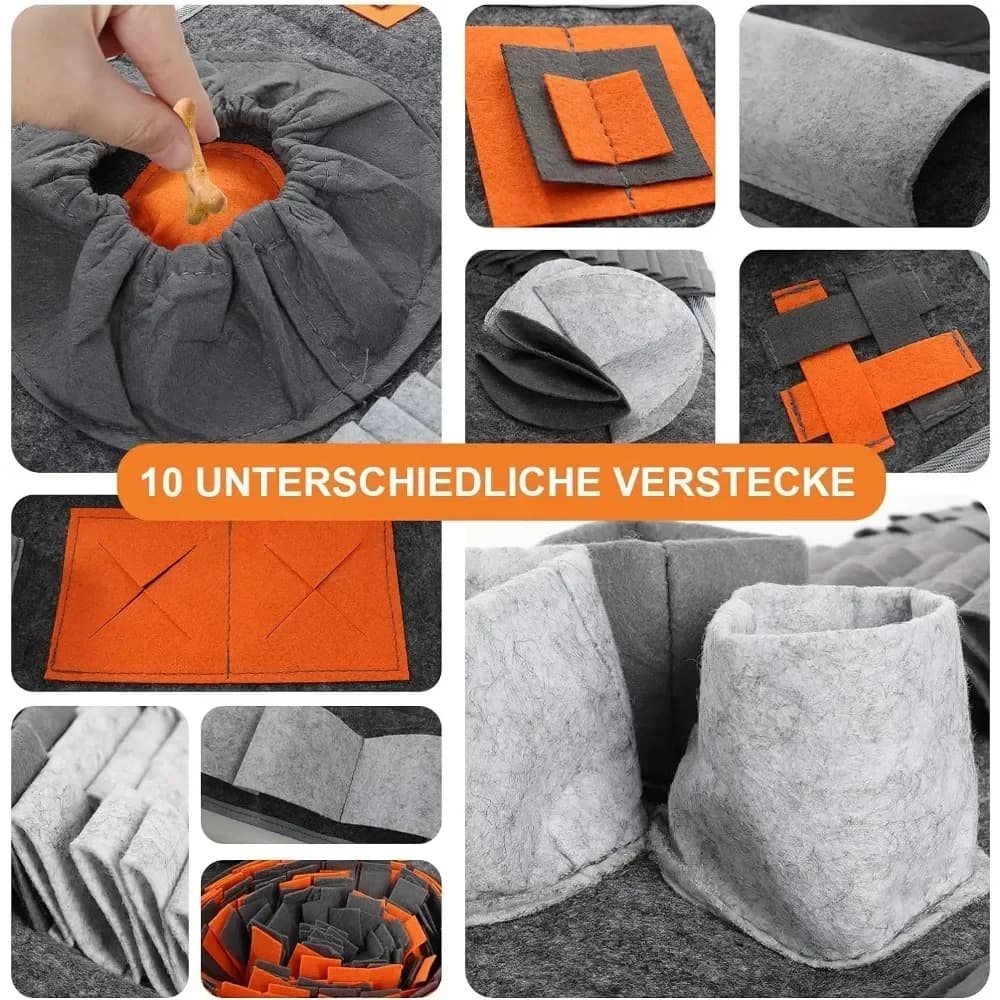 10 UNTERSCHIEDLICHE VERSTECKE