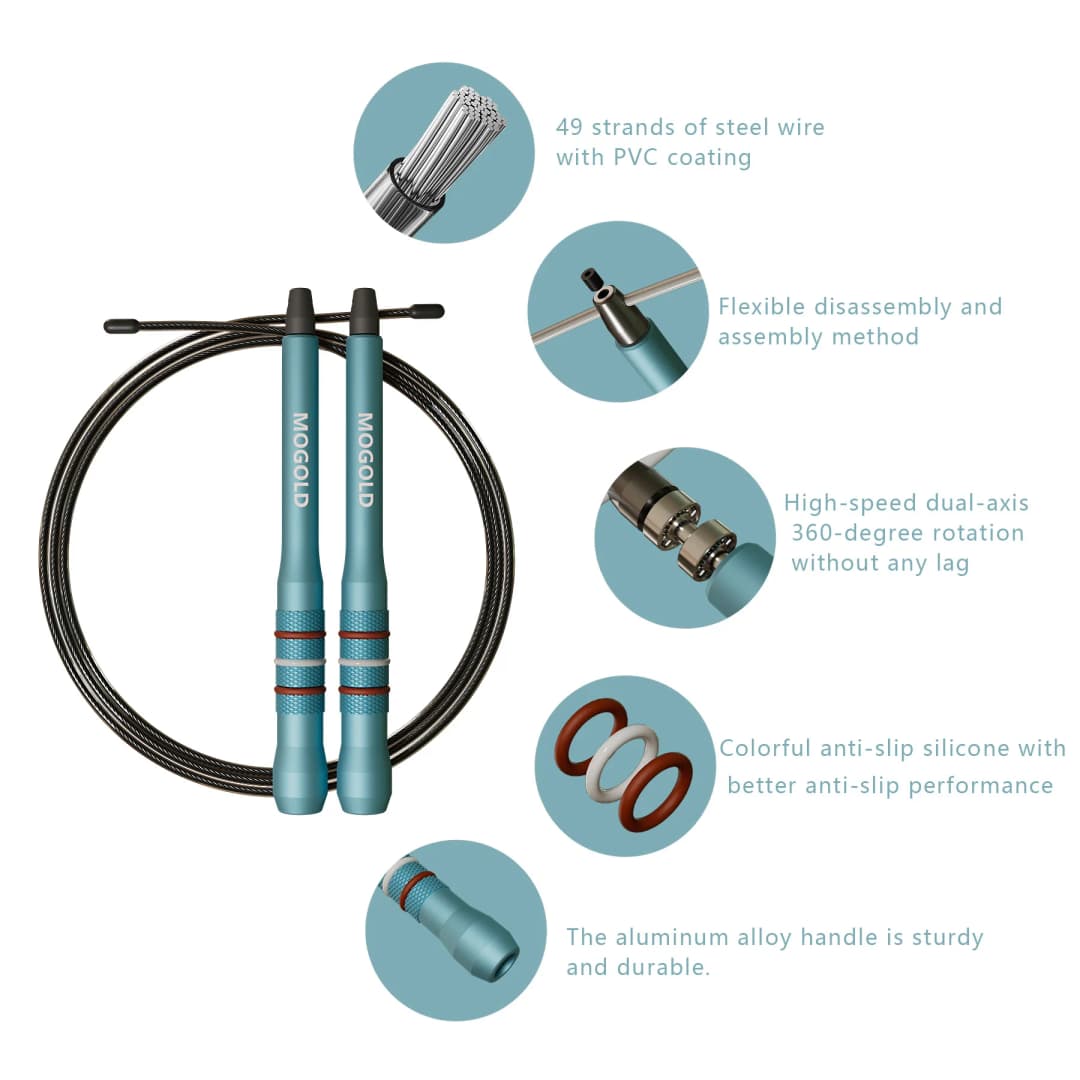 MOGOLD

MOGOLD

49 strands of steel wire with PVC coating

Flexible disassembly and assembly method

High-speed dual-axis 360-degree rotation without any lag

Colorful anti-slip silicone with better anti-slip performance

The aluminum alloy handle is sturdy and durable.