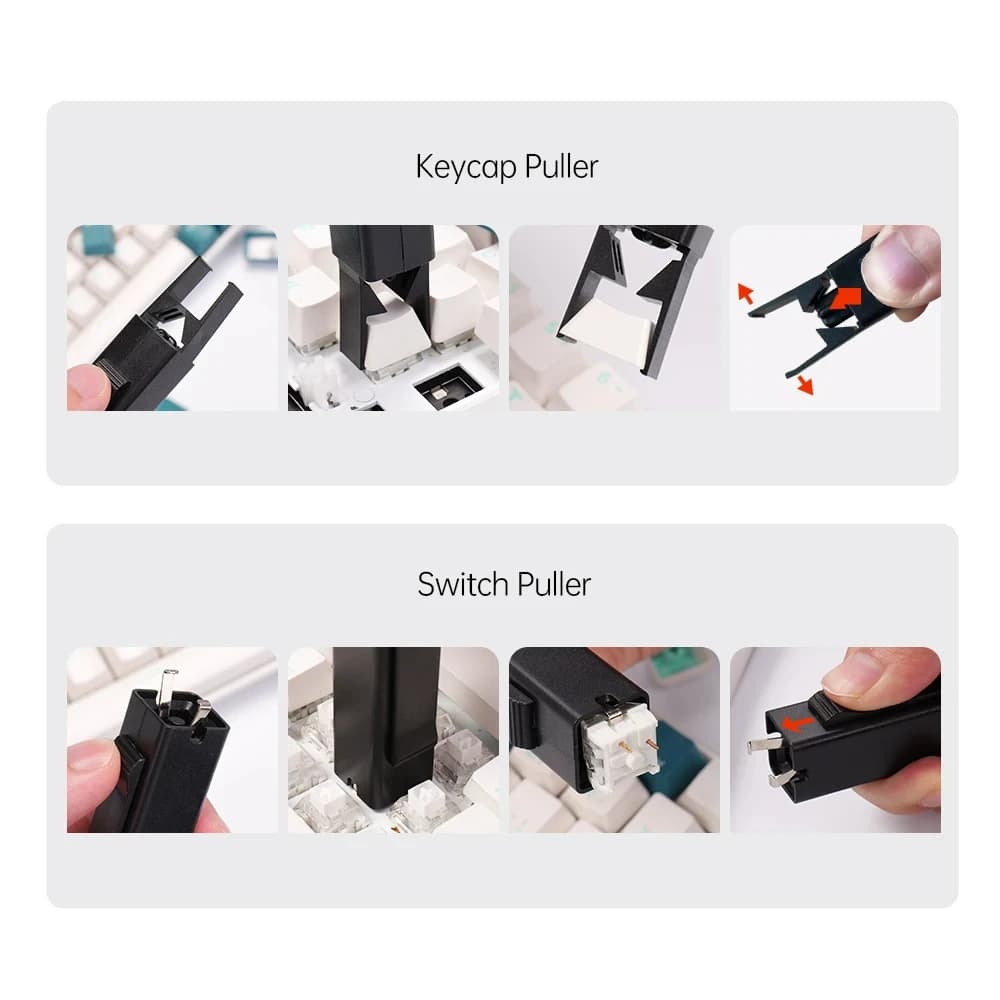 Keycap Puller

Switch Puller