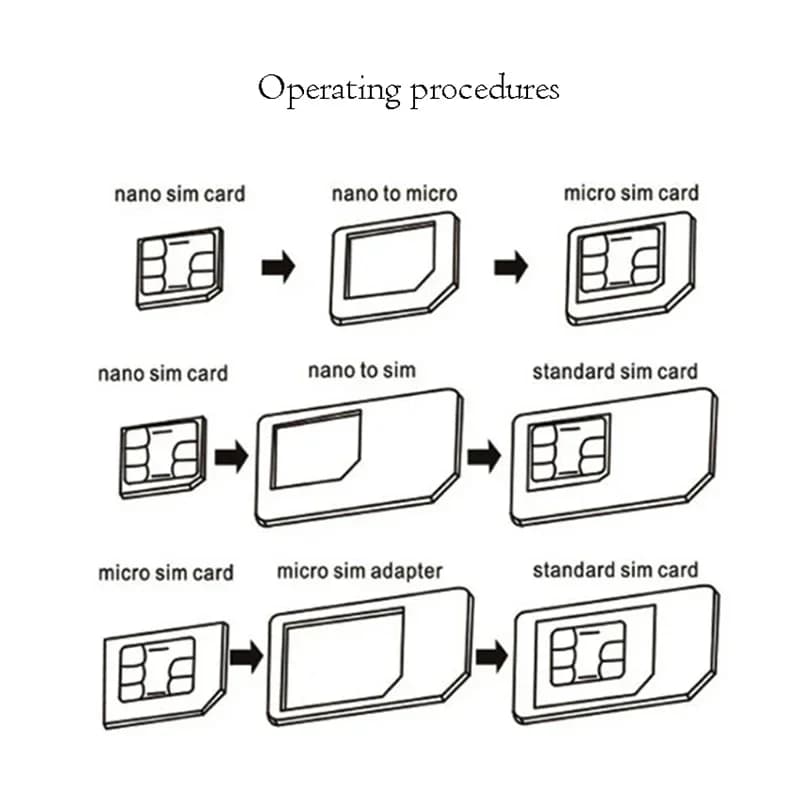 Operating procedures

nano sim card

nano to micro

micro sim card

nano sim card

nano to sim

standard sim card

micro sim card

micro sim adapter

standard sim card