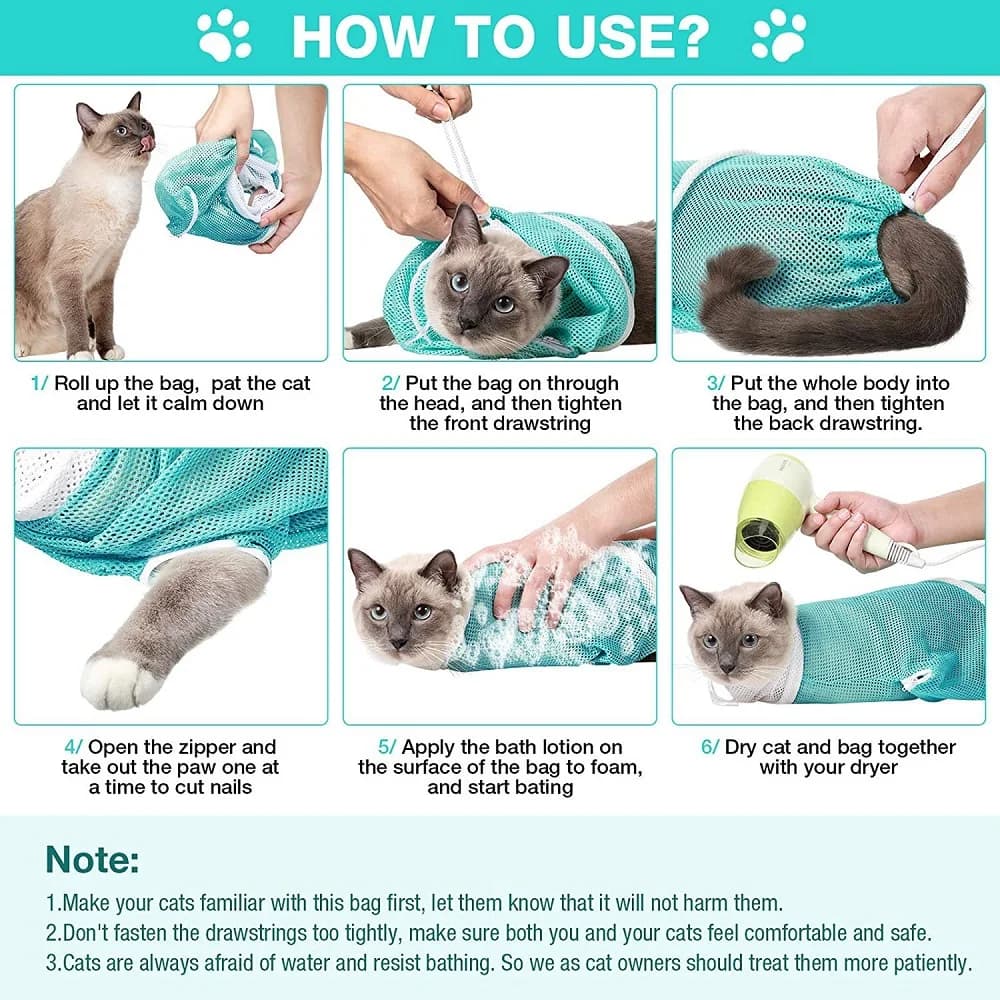 HOW TO USE?

1/ Roll up the bag, pat the cat and let it calm down

2/ Put the bag on through the head, and then tighten the front drawstring

3/ Put the whole body into the bag, and then tighten the back drawstring.

4/ Open the zipper and take out the paw one at a time to cut nails

5/ Apply the bath lotion on the surface of the bag to foam, and start bating

6/ Dry cat and bag together with your dryer

Note:

1.Make your cats familiar with this bag first, let them know that it will not harm them.

2.Don't fasten the drawstrings too tightly, make sure both you and your cats feel comfortable and safe.

3.Cats are always afraid of water and resist bathing. So we as cat owners should treat them more patiently.