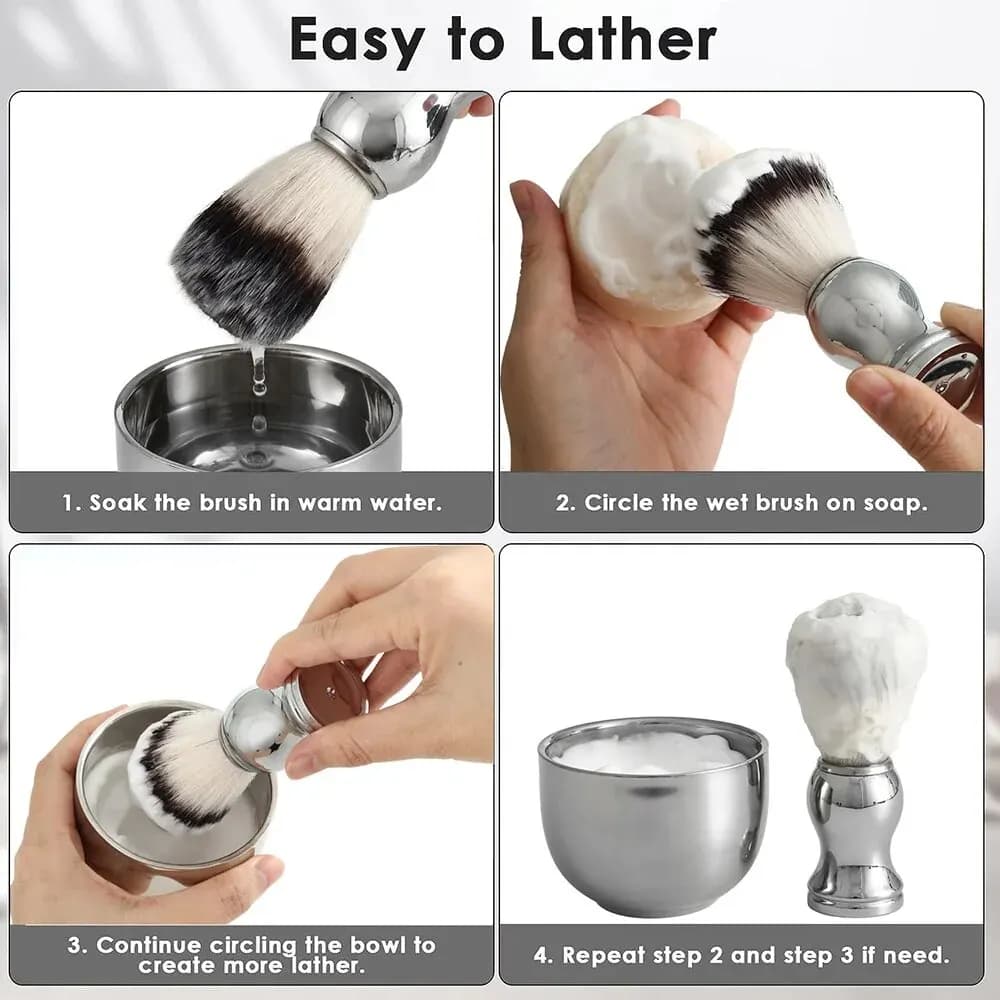 Easy to Lather

1. Soak the brush in warm water.

2. Circle the wet brush on soap.

3. Continue circling the bowl to create more lather.

4. Repeat step 2 and step 3 if need.