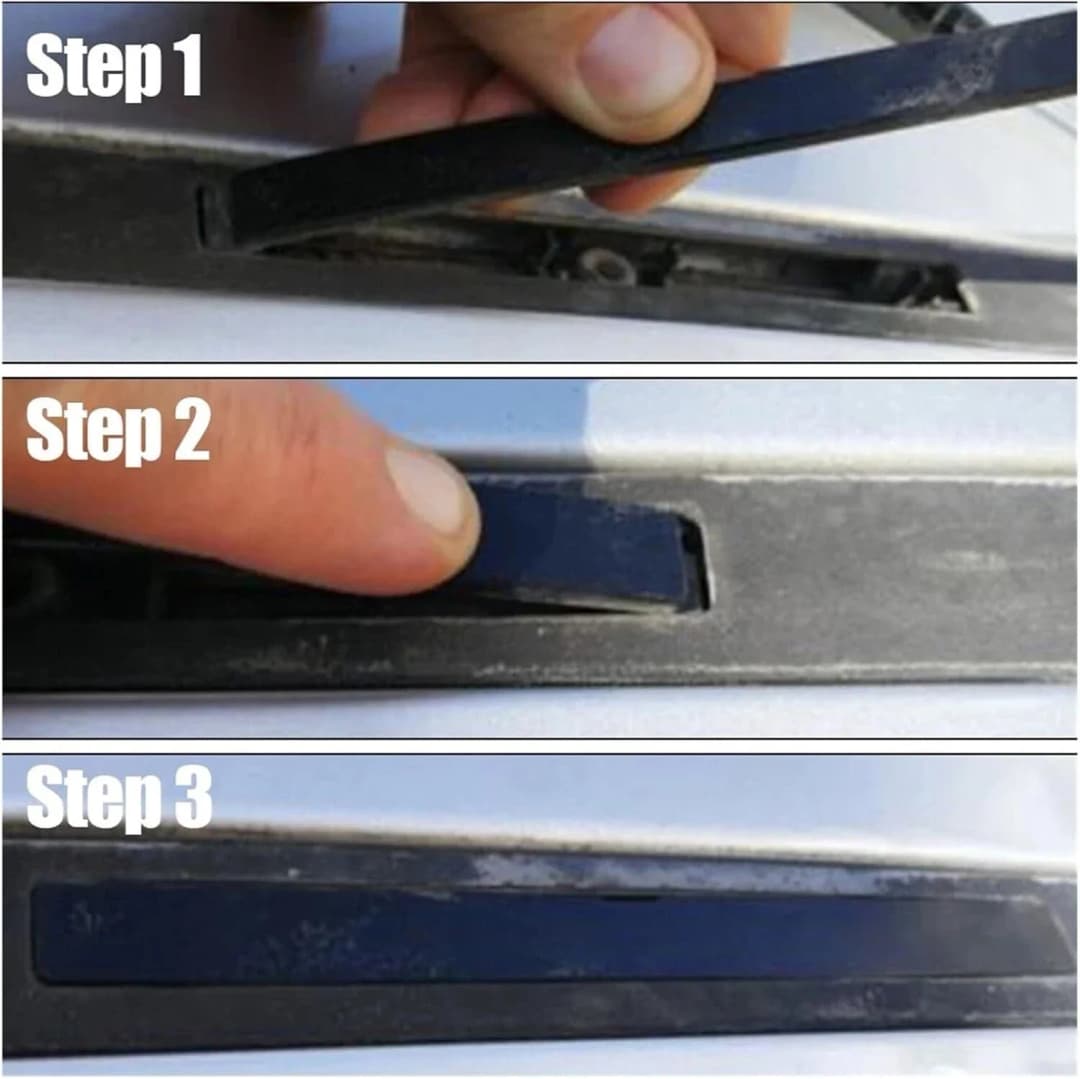 Step 1

Step 2

Step 3