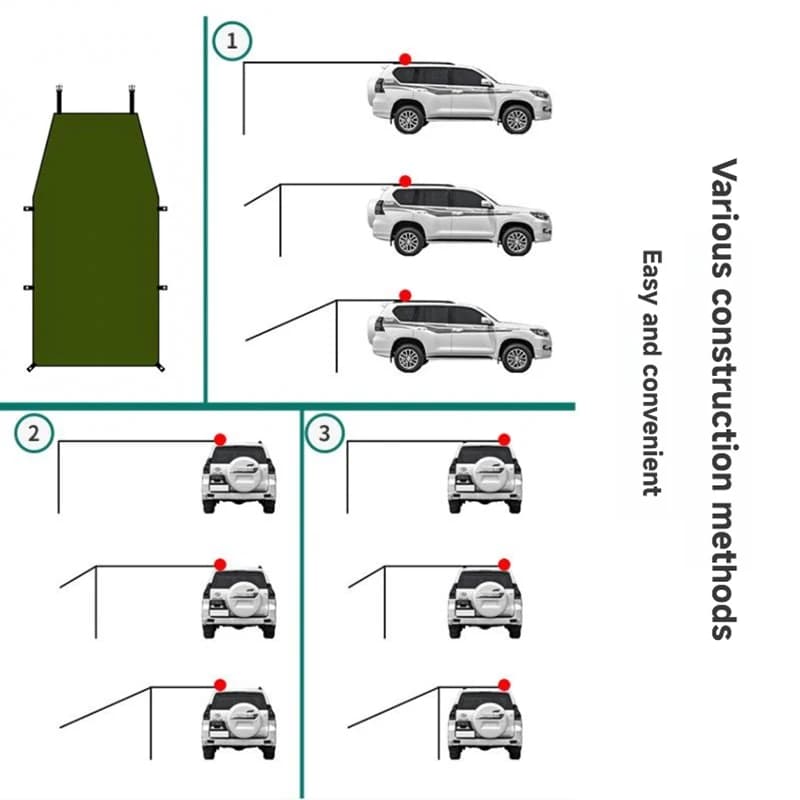 1

2

3

Various construction methods

Easy and convenient