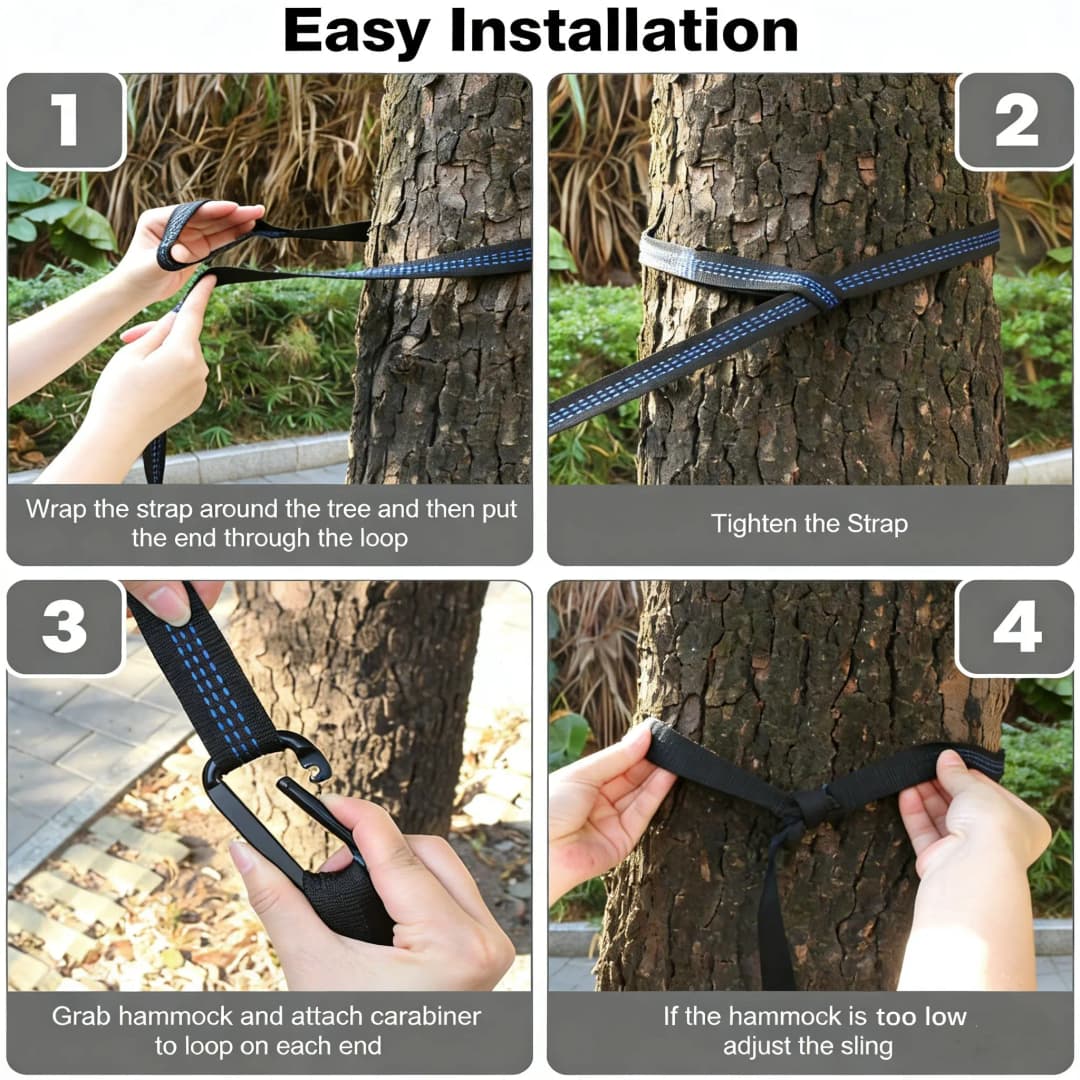 Easy Installation

1

Wrap the strap around the tree and then put the end through the loop

2

Tighten the Strap

3

Grab hammock and attach carabiner to loop on each end

4

If the hammock is too low adjust the sling