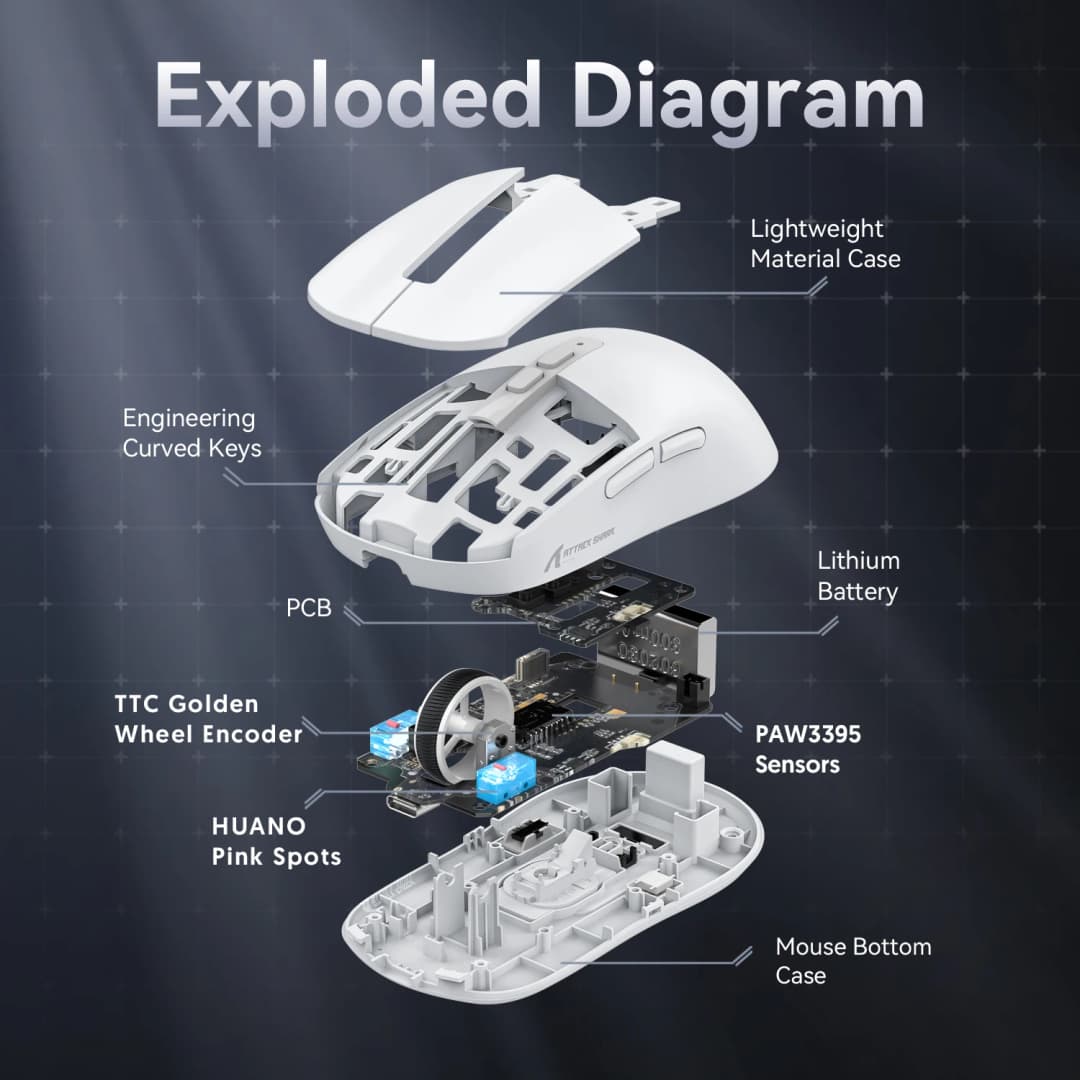 Exploded Diagram

Lightweight Material Case

Engineering Curved Keys

ATTACK SHARK

Lithium Battery

PCB

TTC Golden Wheel Encoder

PAW3395 Sensors

HUANO Pink Spots

Mouse Bottom Case