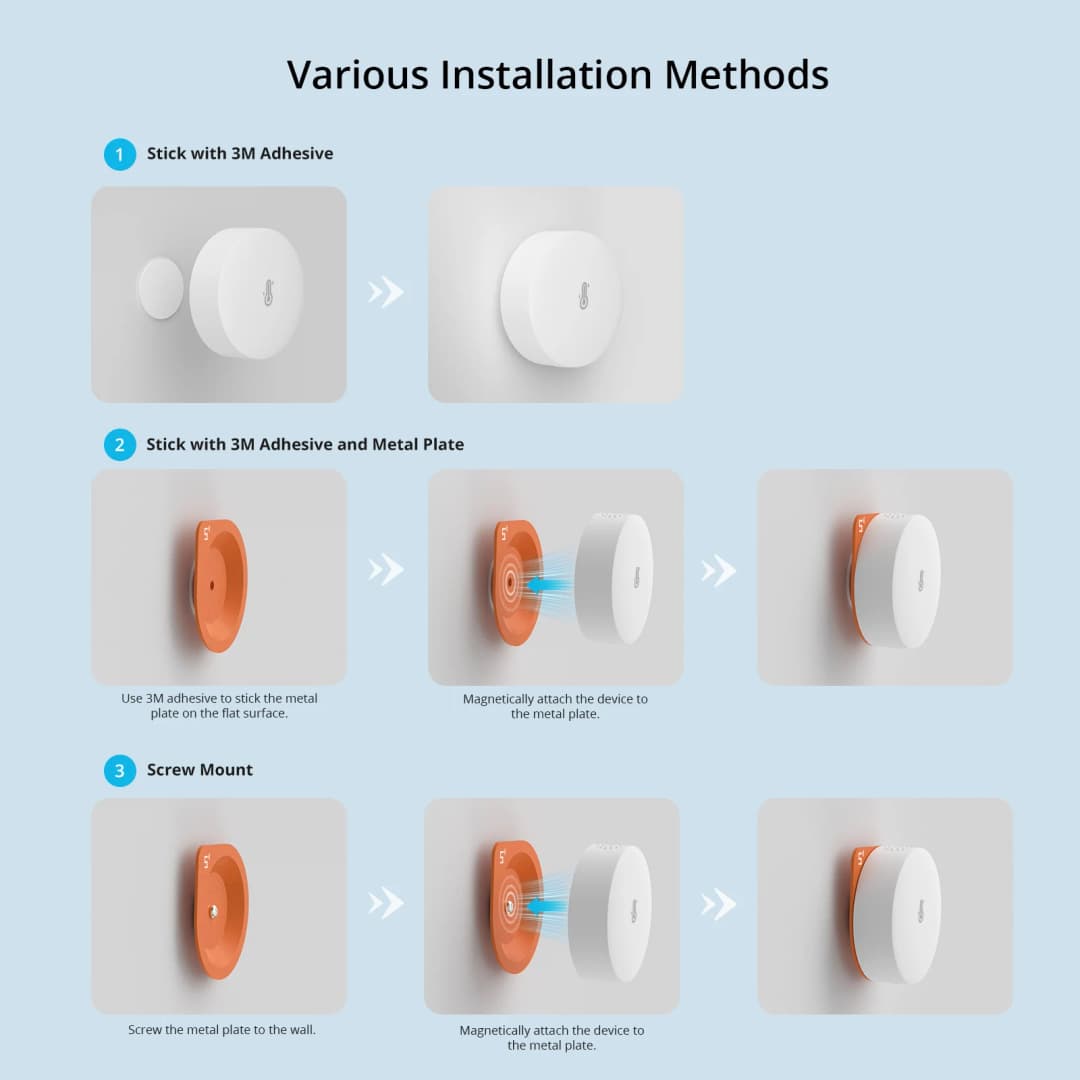 Various Installation Methods

1 Stick with 3M Adhesive

2 Stick with 3M Adhesive and Metal Plate

Use 3M adhesive to stick the metal plate on the flat surface.

Magnetically attach the device to the metal plate.

3 Screw Mount

Screw the metal plate to the wall.

Magnetically attach the device to the metal plate.