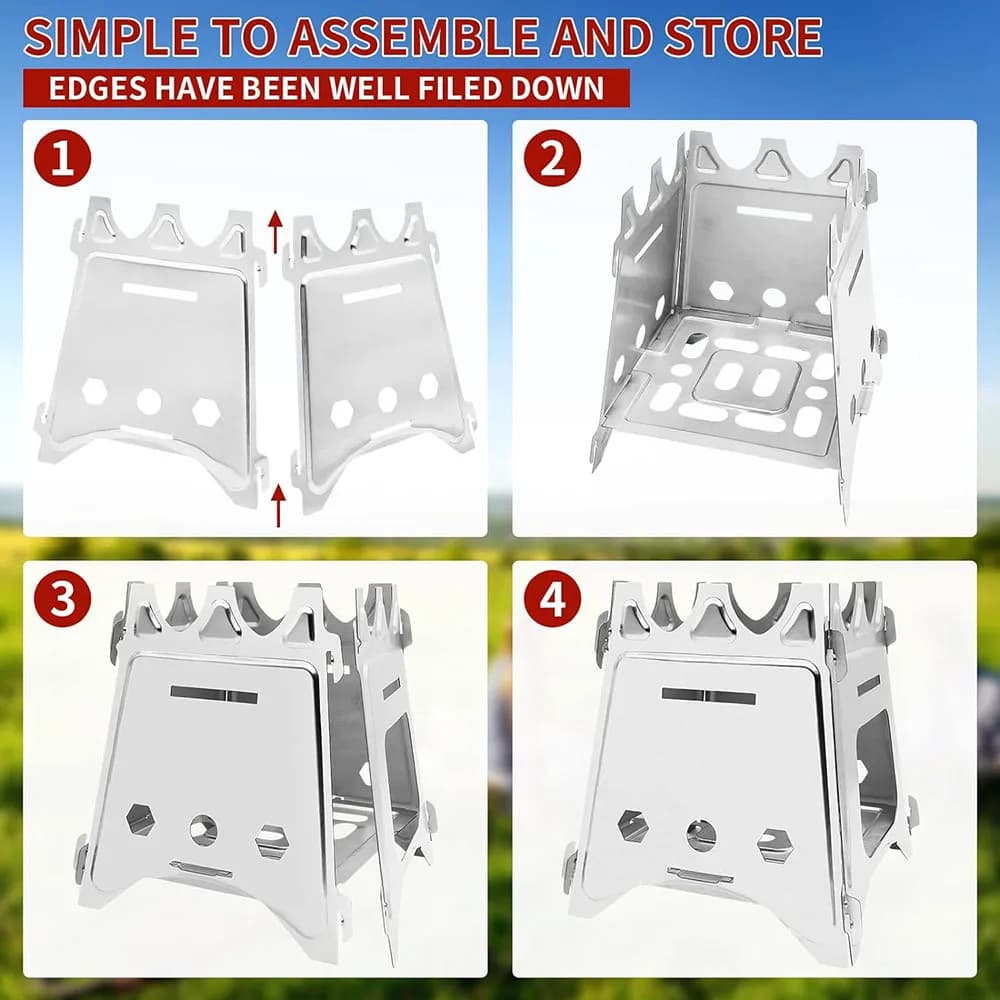 SIMPLE TO ASSEMBLE AND STORE

EDGES HAVE BEEN WELL FILED DOWN

1

2

3

4