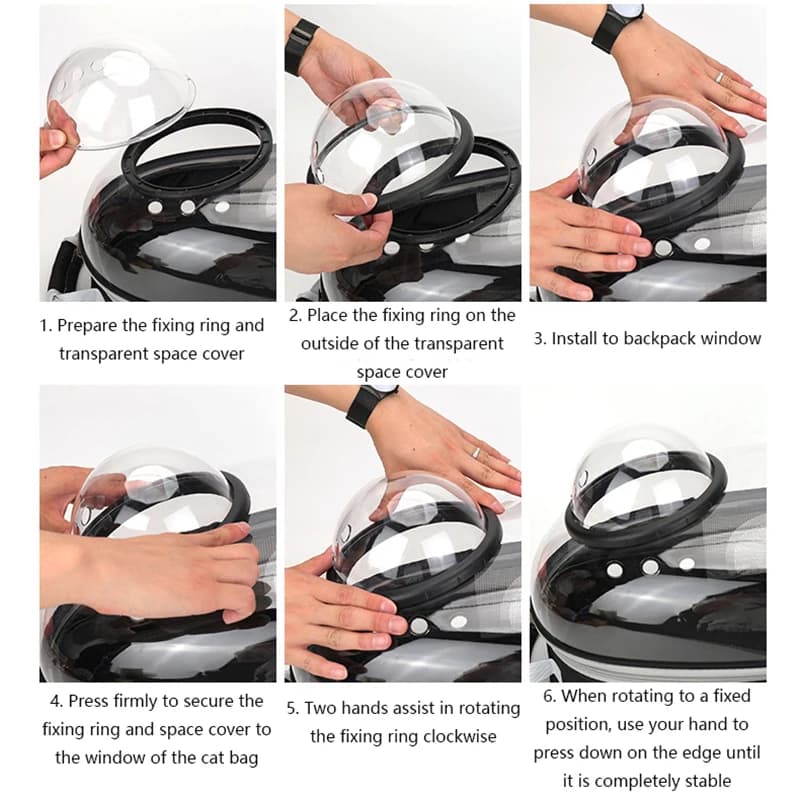 1. Prepare the fixing ring and transparent space cover

2. Place the fixing ring on the outside of the transparent space cover

3. Install to backpack window

4. Press firmly to secure the fixing ring and space cover to the window of the cat bag

5. Two hands assist in rotating the fixing ring clockwise

6. When rotating to a fixed position, use your hand to press down on the edge until it is completely stable