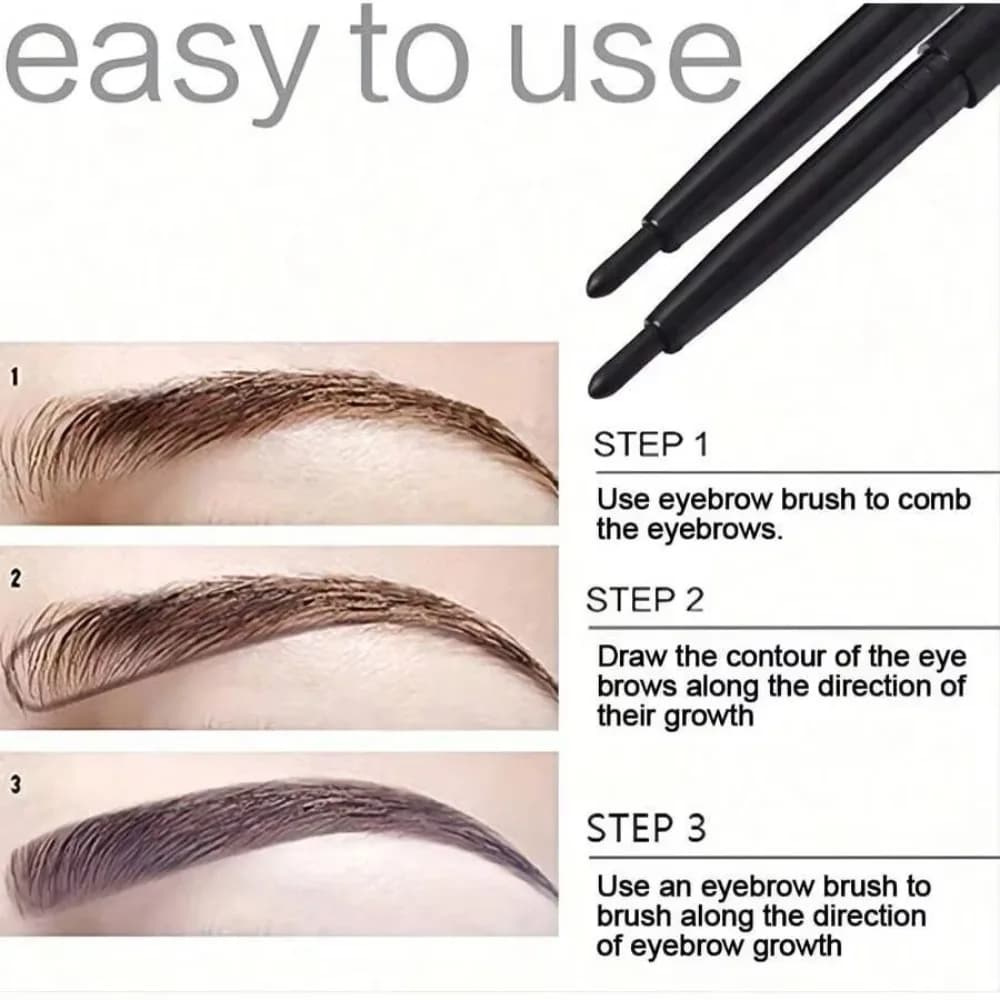 easy to use

1

2

3

STEP 1

Use eyebrow brush to comb the eyebrows.

STEP 2

Draw the contour of the eye brows along the direction of their growth

STEP 3

Use an eyebrow brush to brush along the direction of eyebrow growth